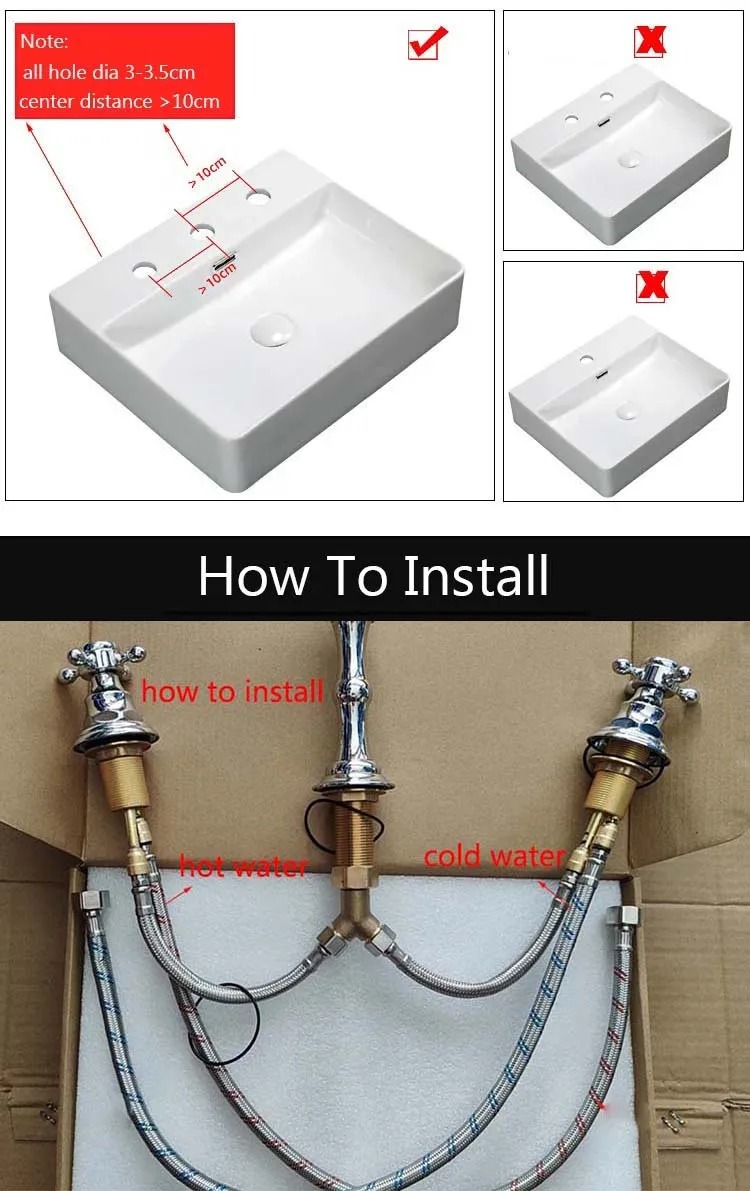 Note:
all hole dia 3-3.5cm
center distance >10cm

> 10cm

> 10cm

How To Install

how to install

hot water

cold water