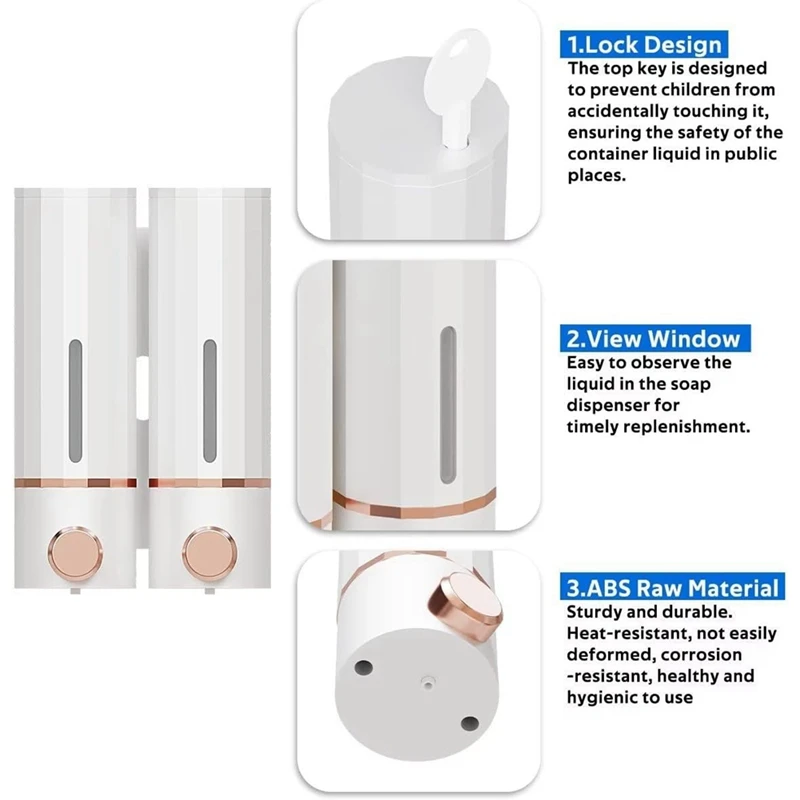 1.Lock Design
The top key is designed to prevent children from accidentally touching it, ensuring the safety of the container liquid in public places.

2.View Window
Easy to observe the liquid in the soap dispenser for timely replenishment.

3.ABS Raw Material
Sturdy and durable. Heat-resistant, not easily deformed, corrosion -resistant, healthy and hygienic to use