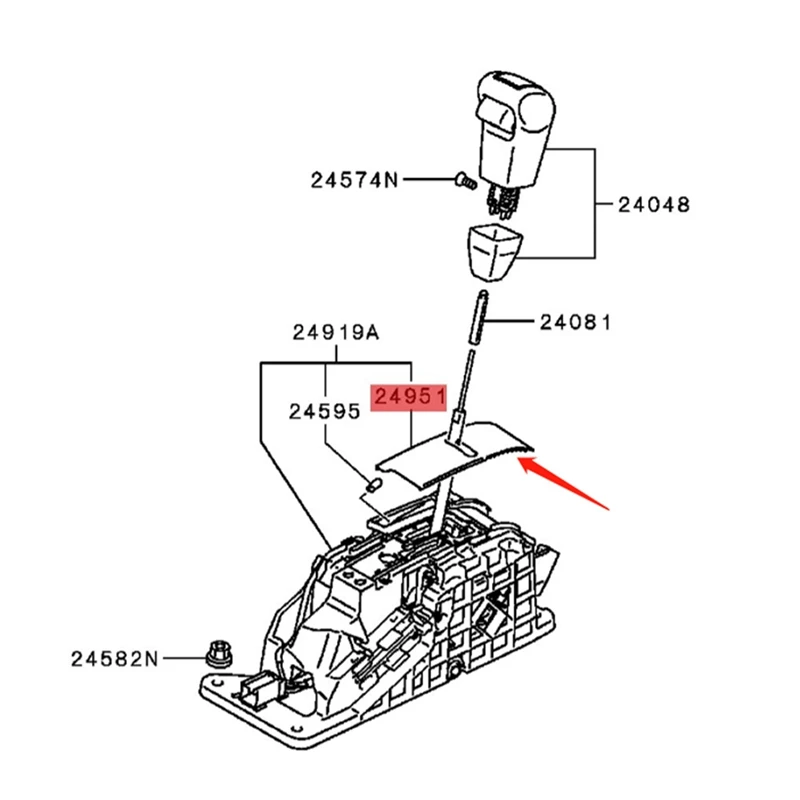 24574N
24048
24081
24919A
24951
24595
24582N