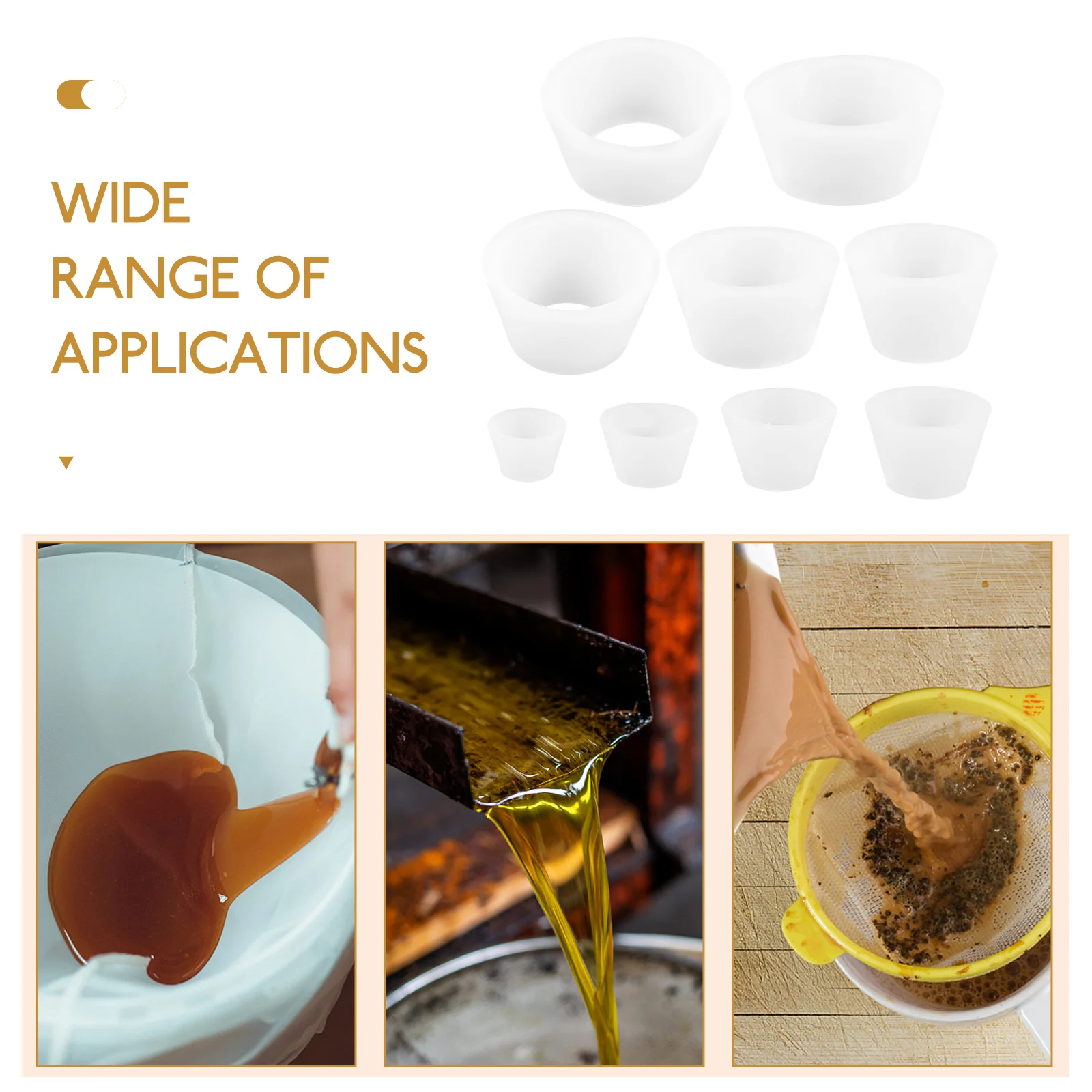 WIDE
RANGE OF
APPLICATIONS