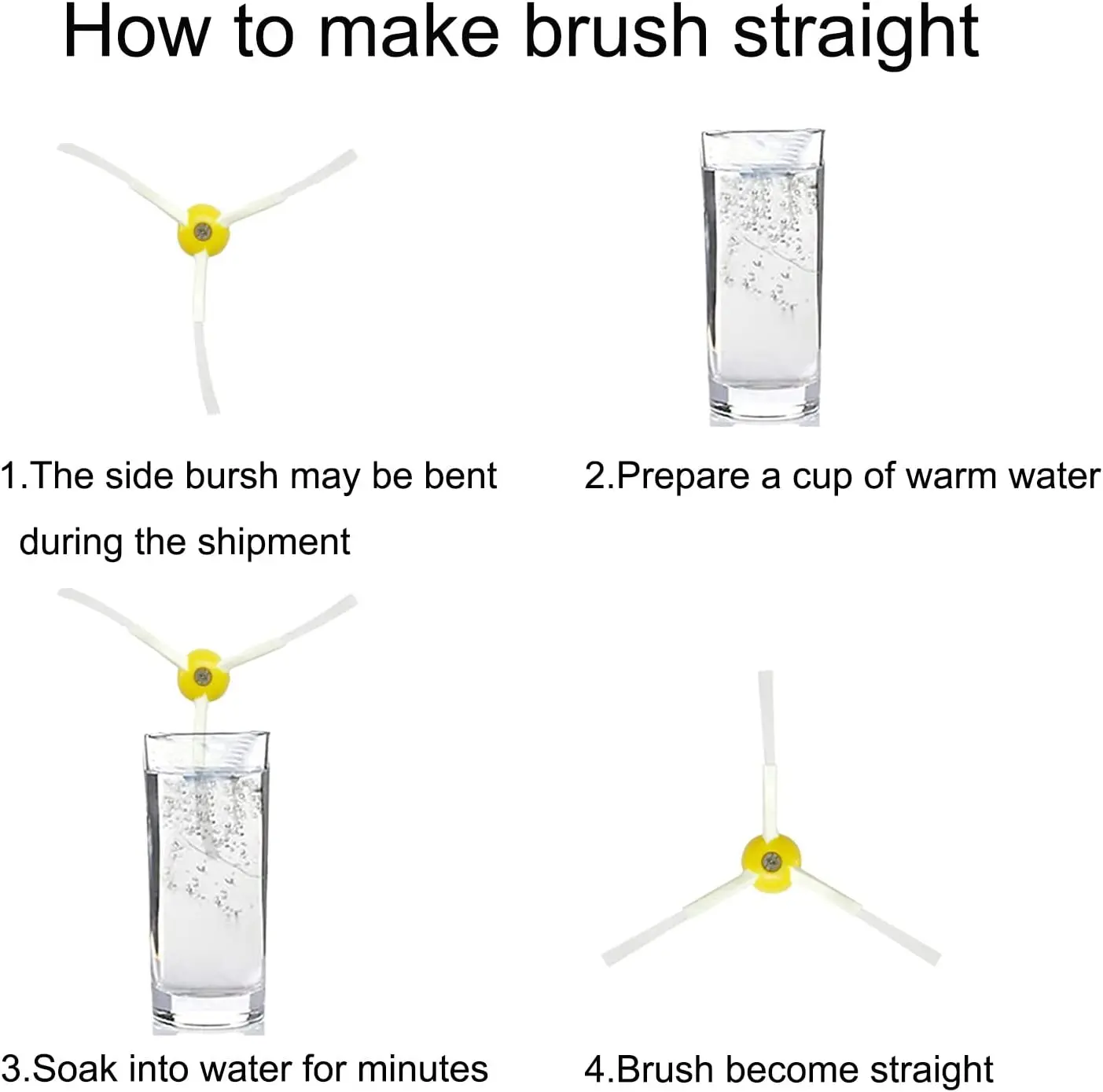 How to make brush straight

1.The side bursh may be bent during the shipment

2.Prepare a cup of warm water

3.Soak into water for minutes

4.Brush become straight