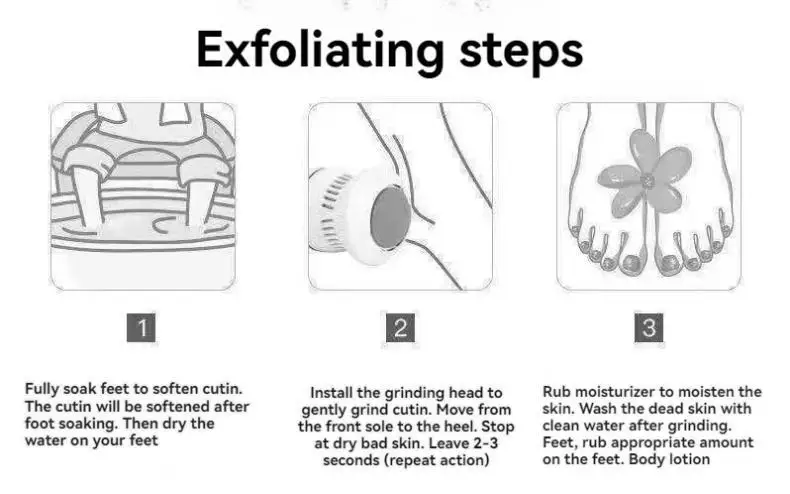 Exfoliating steps

1

Fully soak feet to soften cutin. The cutin will be softened after foot soaking. Then dry the water on your feet

2

Install the grinding head to gently grind cutin. Move from the front sole to the heel. Stop at dry bad skin. Leave 2-3 seconds (repeat action)

3

Rub moisturizer to moisten the skin. Wash the dead skin with clean water after grinding. Feet, rub appropriate amount on the feet. Body lotion