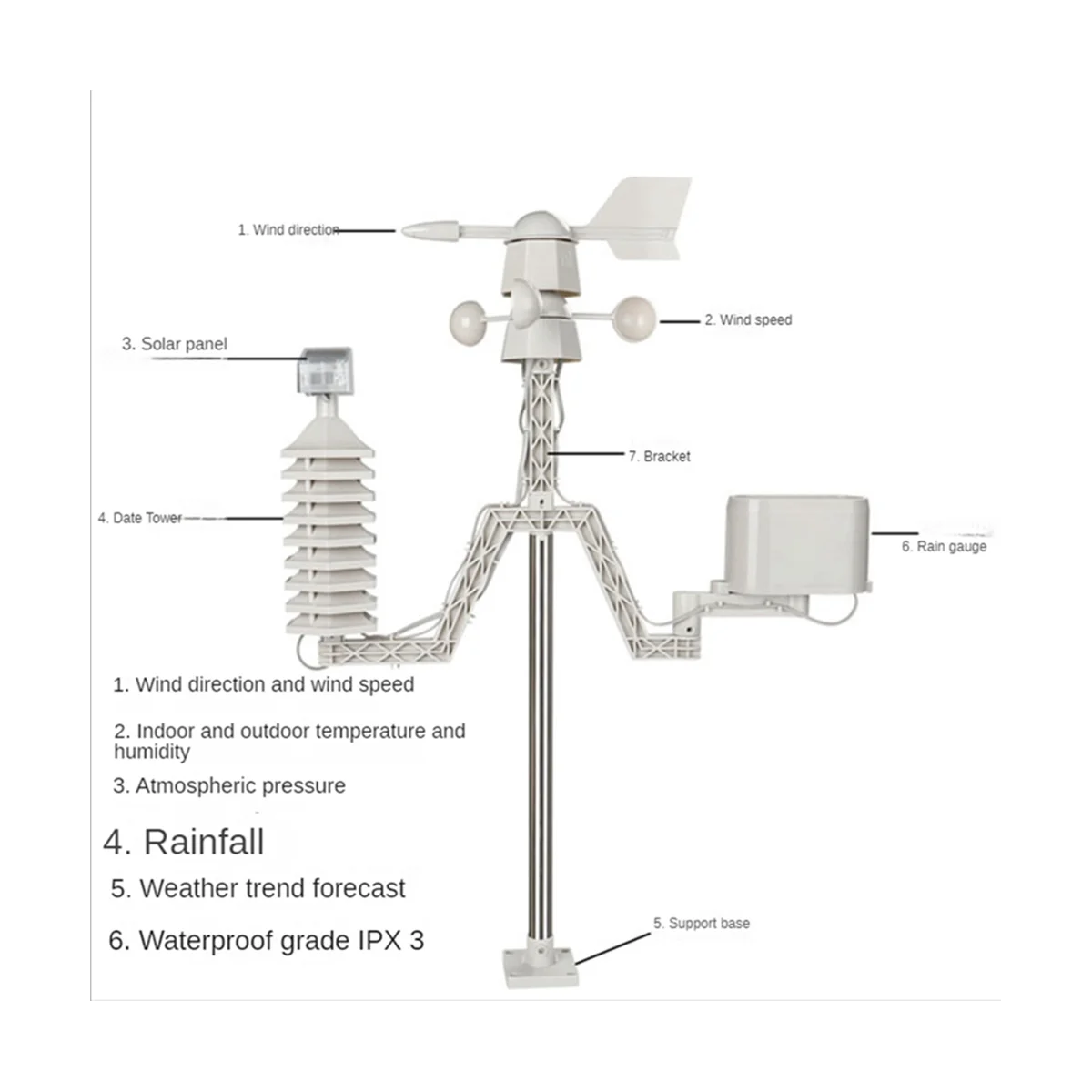 1. Wind direction

2. Wind speed

3. Solar panel

7. Bracket

4. Date Tower

6. Rain gauge

1. Wind direction and wind speed

2. Indoor and outdoor temperature and humidity

3. Atmospheric pressure

4. Rainfall

5. Weather trend forecast

6. Waterproof grade IPX 3

5. Support base