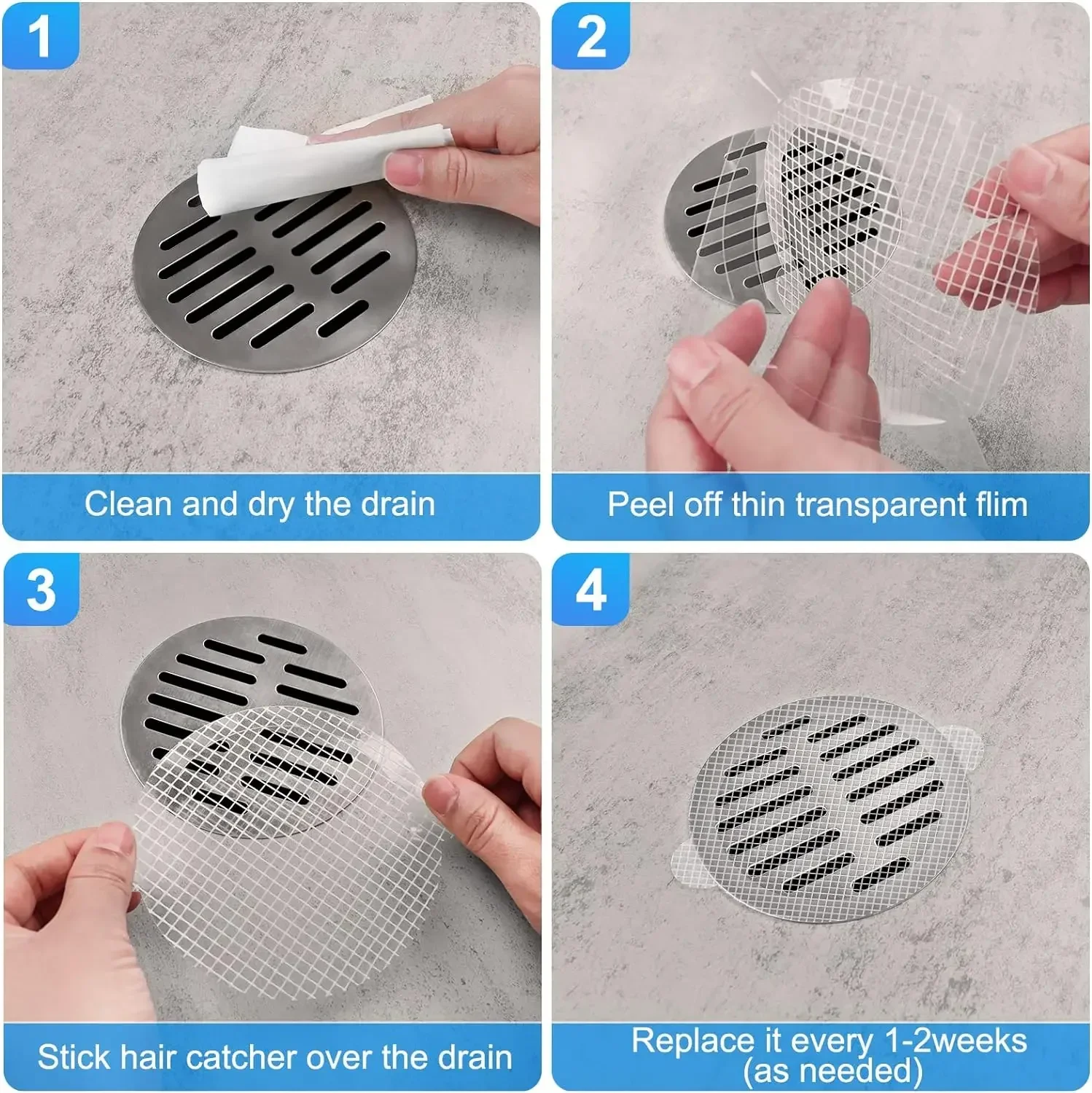 1

Clean and dry the drain

2

Peel off thin transparent flim

3

Stick hair catcher over the drain

4

Replace it every 1-2weeks (as needed)