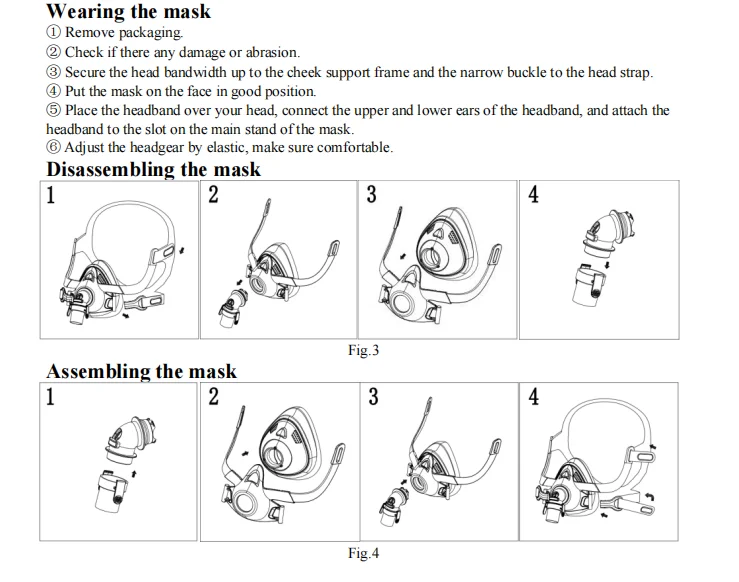 Wearing the mask
① Remove packaging.
② Check if there any damage or abrasion.
③ Secure the head bandwidth up to the cheek support frame and the narrow buckle to the head strap.
④ Put the mask on the face in good position.
⑤ Place the headband over your head, connect the upper and lower ears of the headband, and attach the headband to the slot on the main stand of the mask.
⑥ Adjust the headgear by elastic, make sure comfortable.

Disassembling the mask
1
2
3
4
Fig.3

Assembling the mask
1
2
3
4
Fig.4