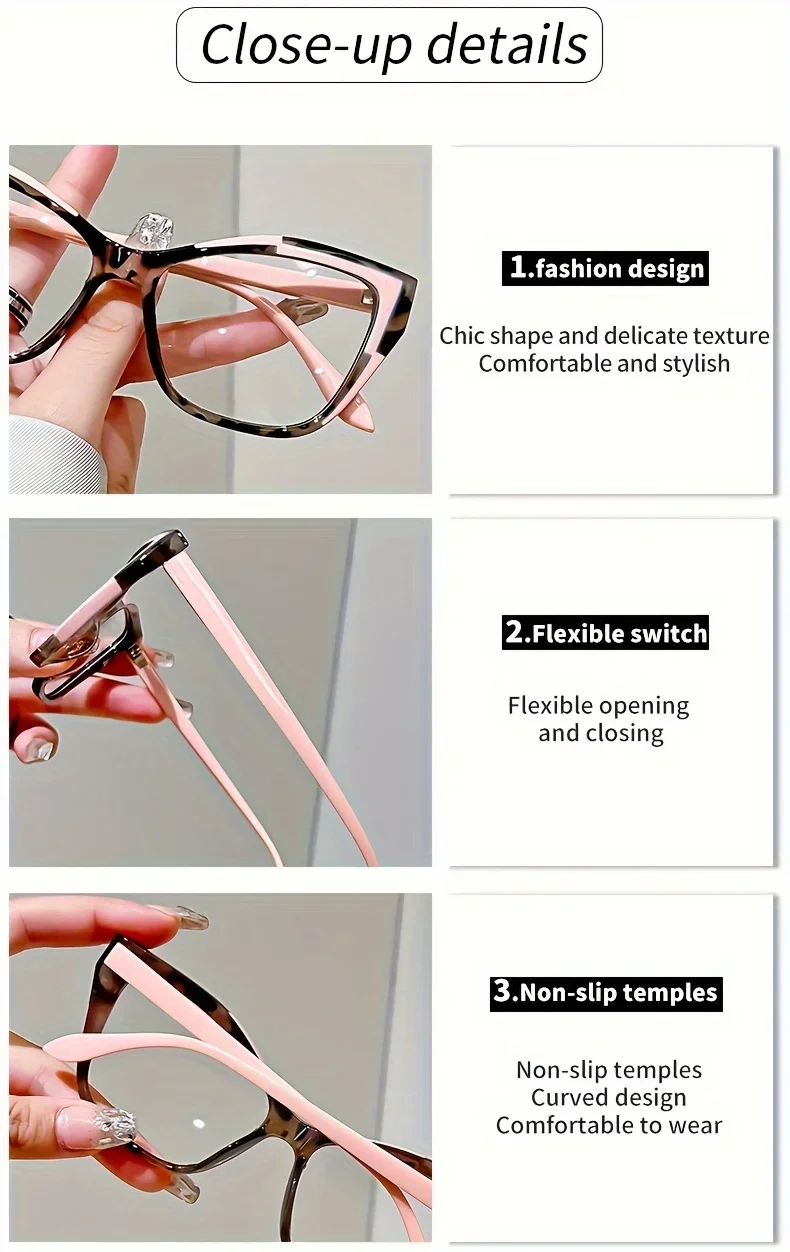 Close-up details

1.fashion design

Chic shape and delicate texture
Comfortable and stylish

2.Flexible switch

Flexible opening
and closing

3.Non-slip temples

Non-slip temples
Curved design
Comfortable to wear