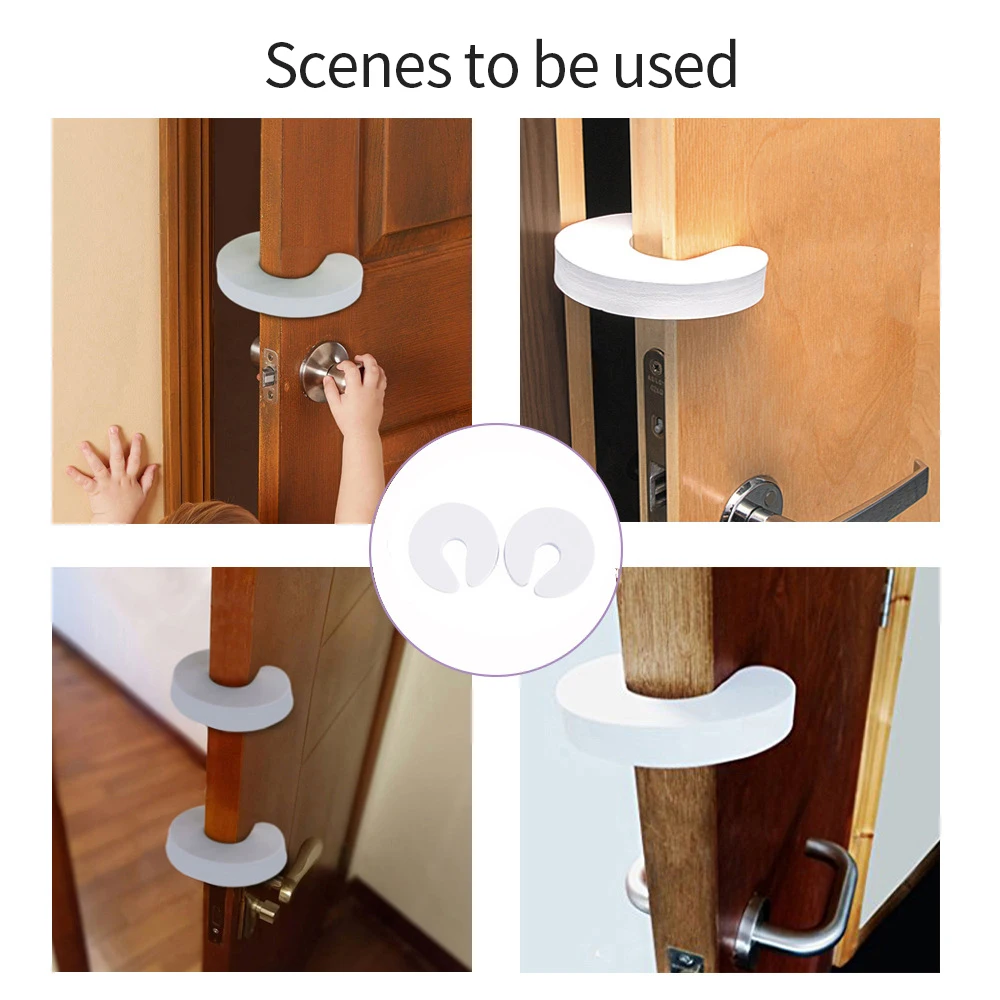 Scenes to be used