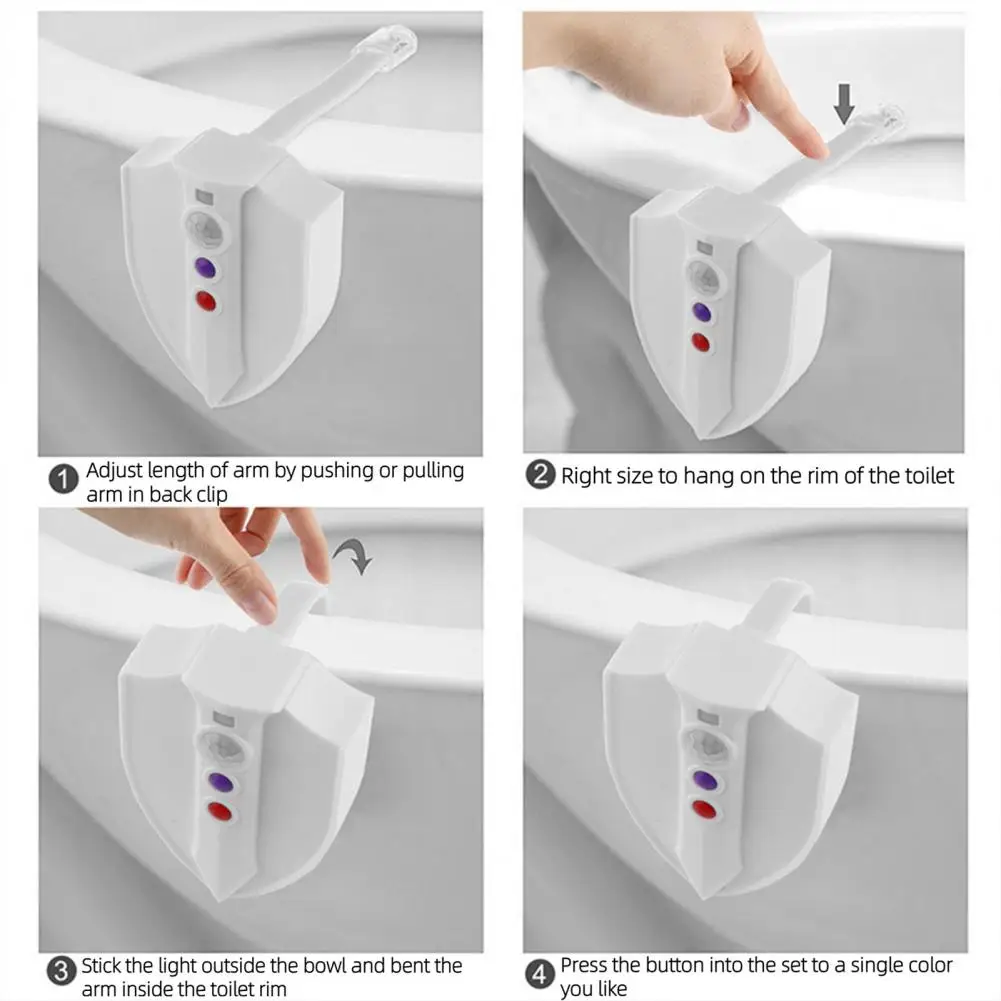 1 Adjust length of arm by pushing or pulling arm in back clip

2 Right size to hang on the rim of the toilet

3 Stick the light outside the bowl and bent the arm inside the toilet rim

4 Press the button into the set to a single color you like