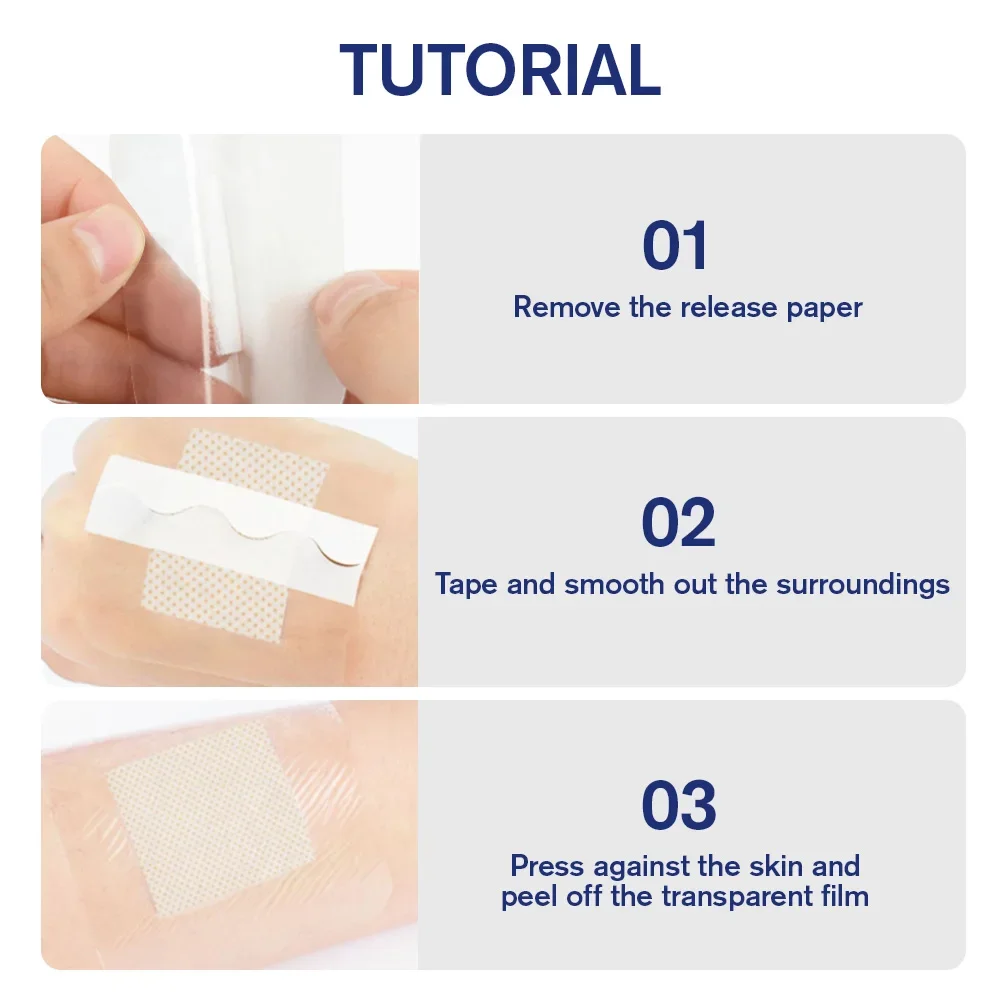 TUTORIAL

01
Remove the release paper

02
Tape and smooth out the surroundings

03
Press against the skin and peel off the transparent film