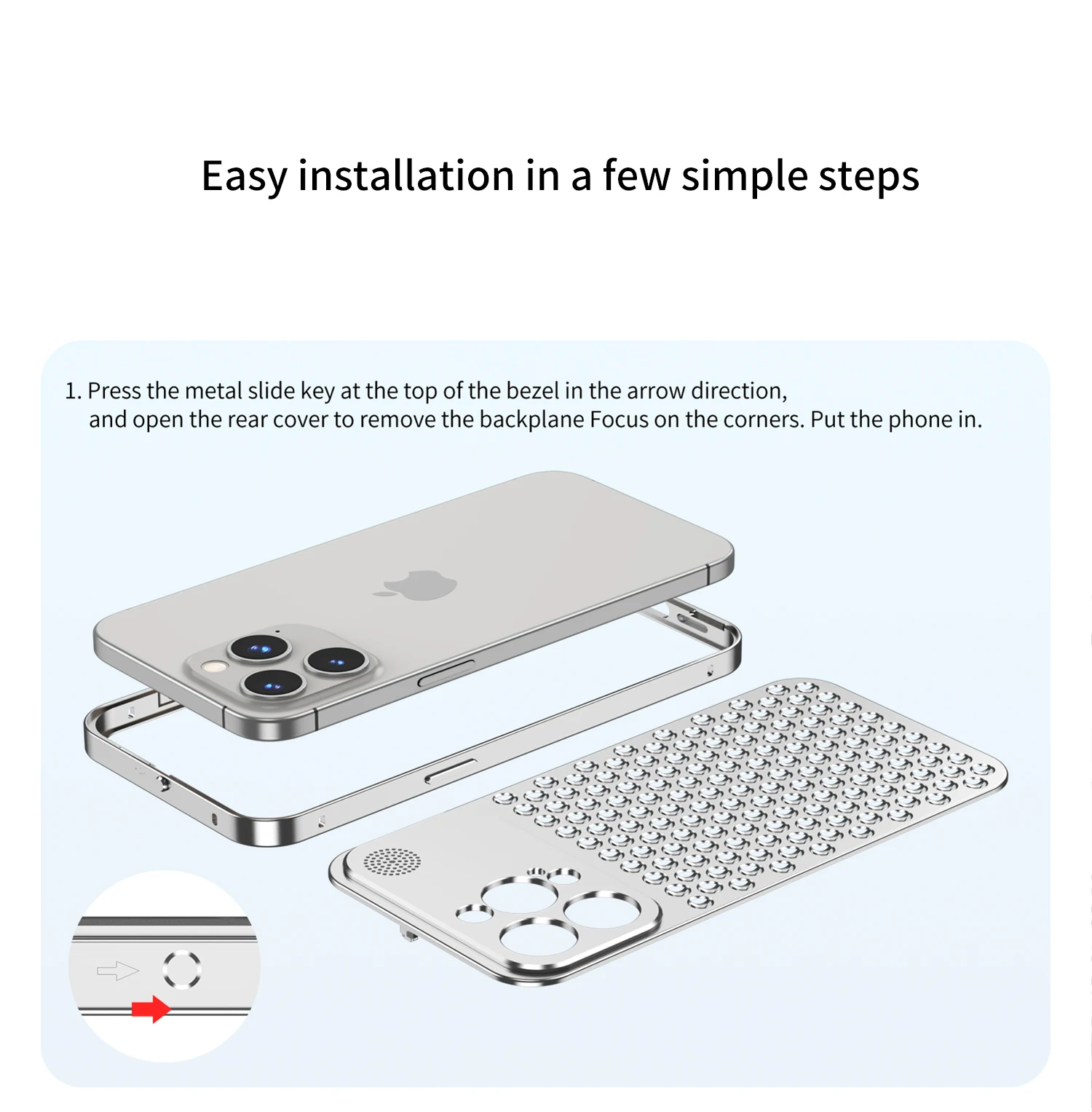 Easy installation in a few simple steps

1. Press the metal slide key at the top of the bezel in the arrow direction, and open the rear cover to remove the backplane Focus on the corners. Put the phone in.