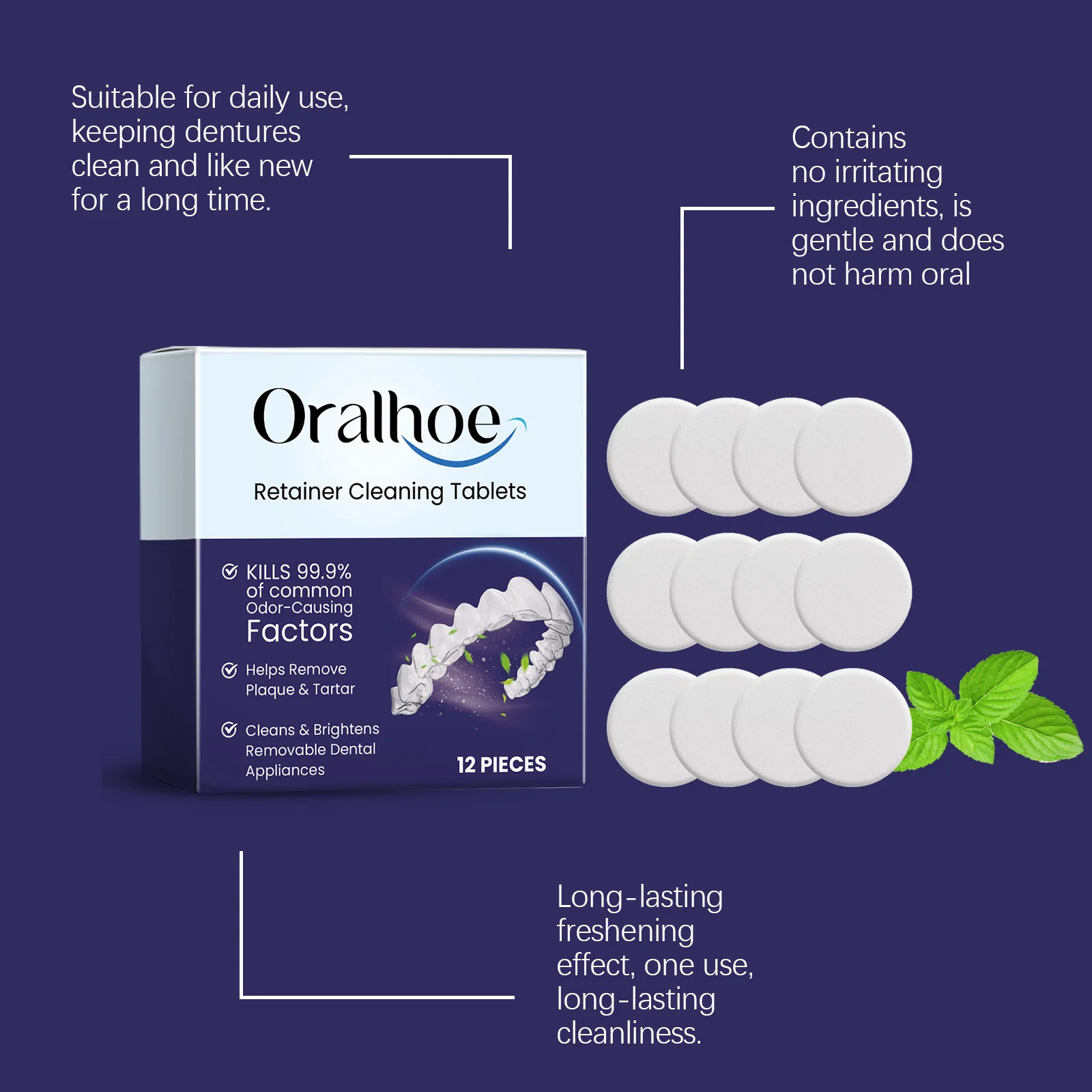 Suitable for daily use, keeping dentures clean and like new for a long time.

Contains no irritating ingredients, is gentle and does not harm oral

Oralhoe

Retainer Cleaning Tablets

KILLS 99.9% of common Odor-Causing Factors

Helps Remove Plaque & Tartar

Cleans & Brightens Removable Dental Appliances

12 PIECES

Long-lasting freshening effect, one use, long-lasting cleanliness.