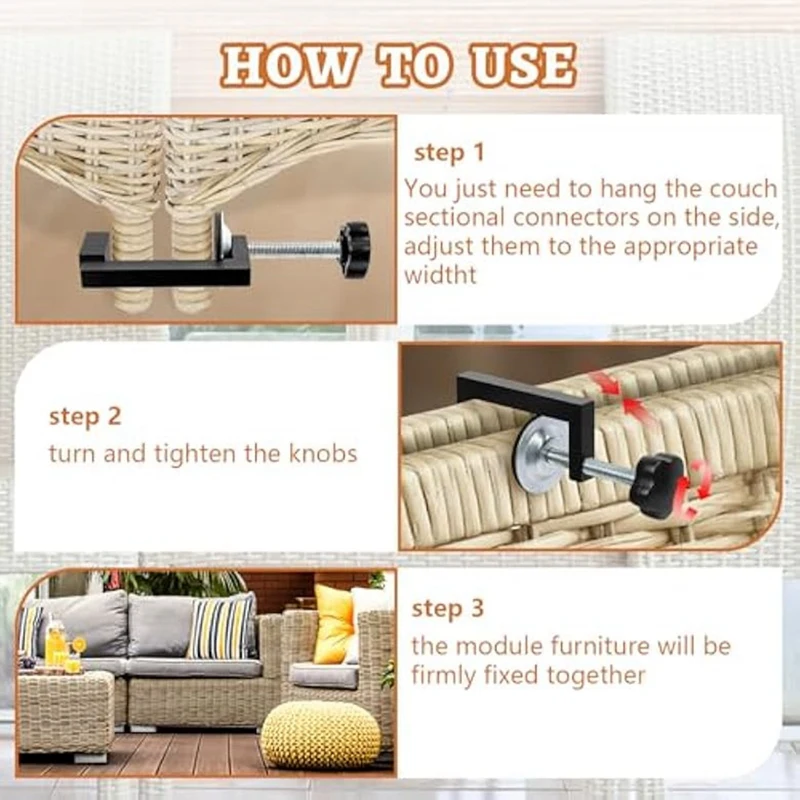 HOW TO USE

step 1
You just need to hang the couch sectional connectors on the side, adjust them to the appropriate widtht

step 2
turn and tighten the knobs

step 3
the module furniture will be firmly fixed together