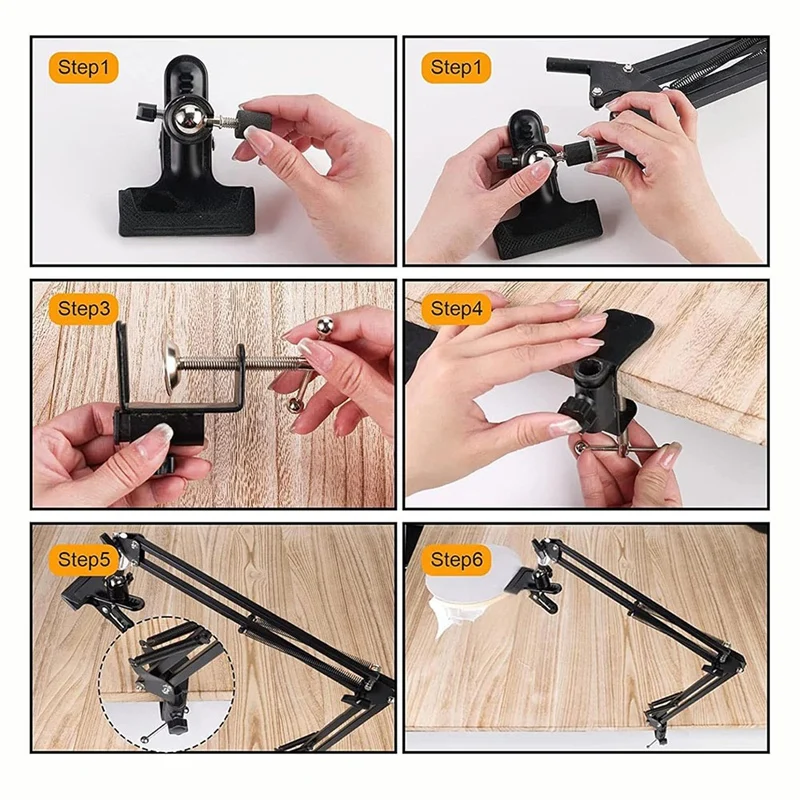 Step1

Step1

Step3

Step4

Step5

Step6