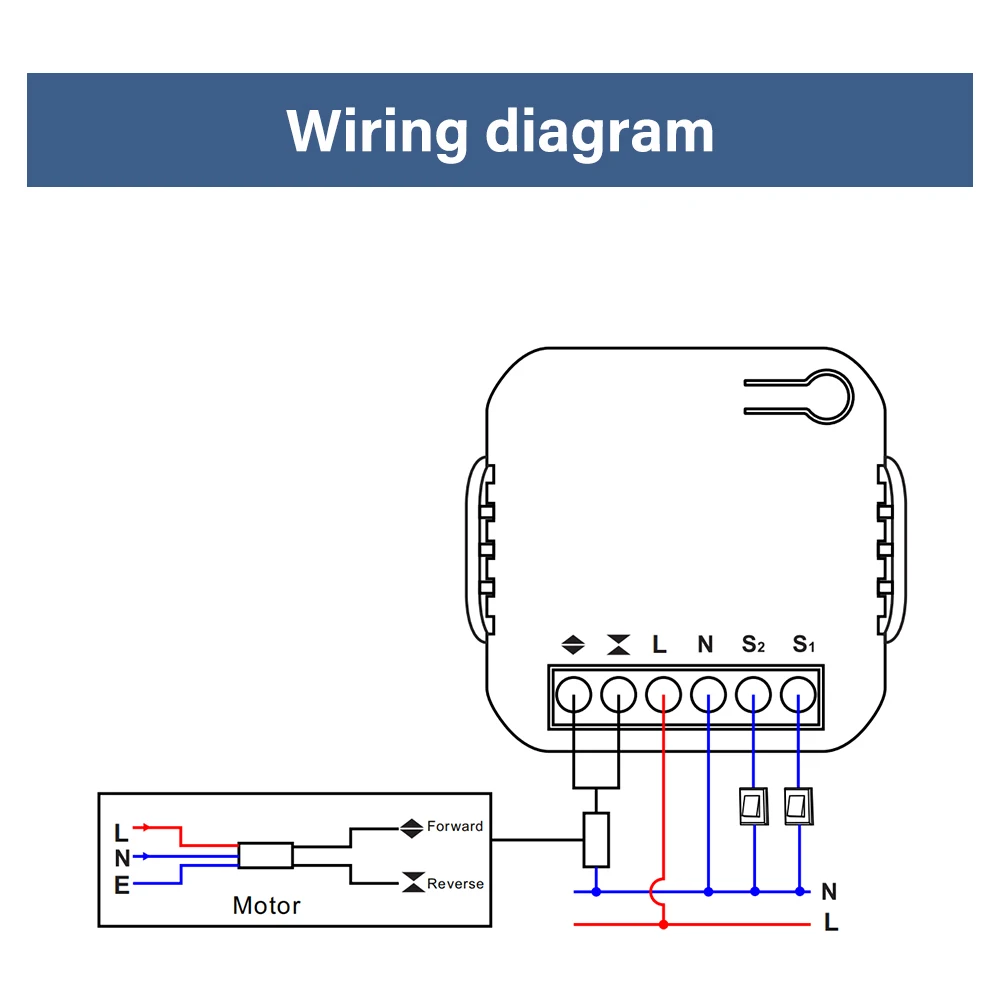 Wiring diagram

L N $S_2$ $S_1$

L
N
E
Forward
Reverse
Motor

N
L