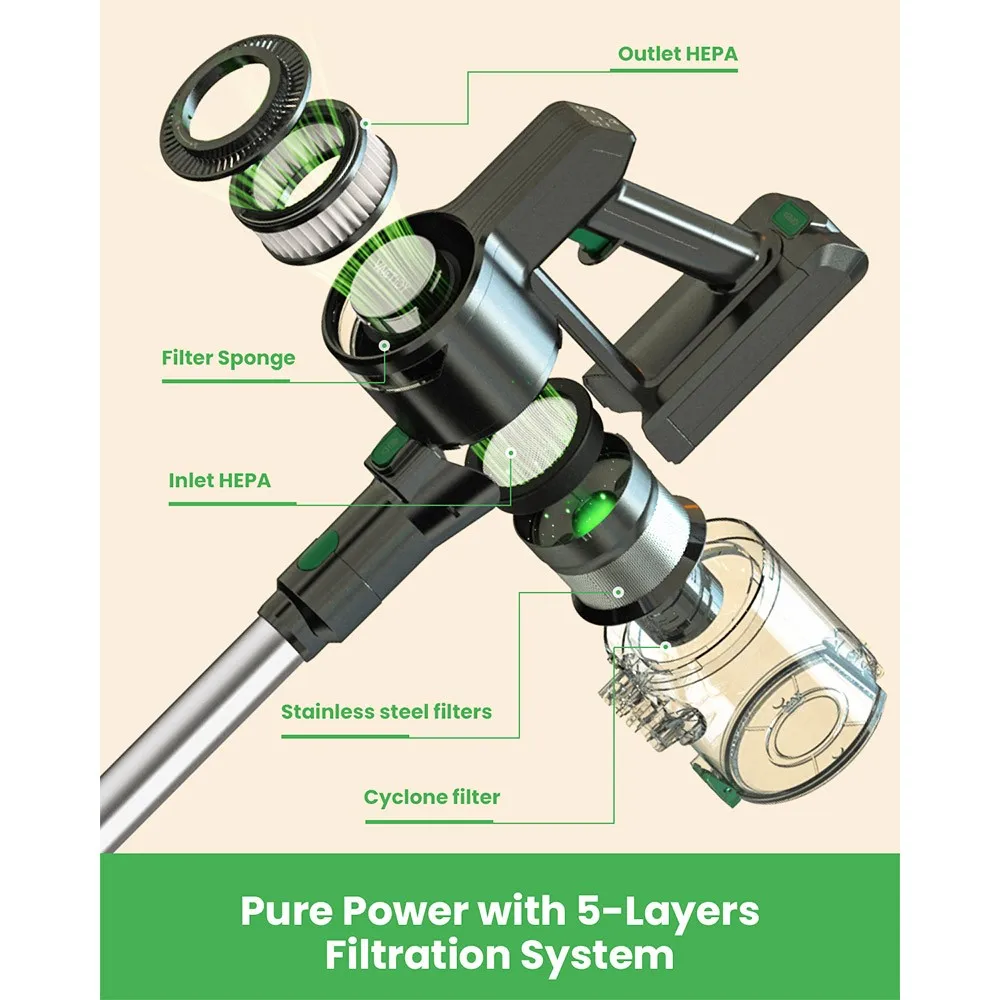 Outlet HEPA

Filter Sponge

Inlet HEPA

Stainless steel filters

Cyclone filter

Pure Power with 5-Layers Filtration System