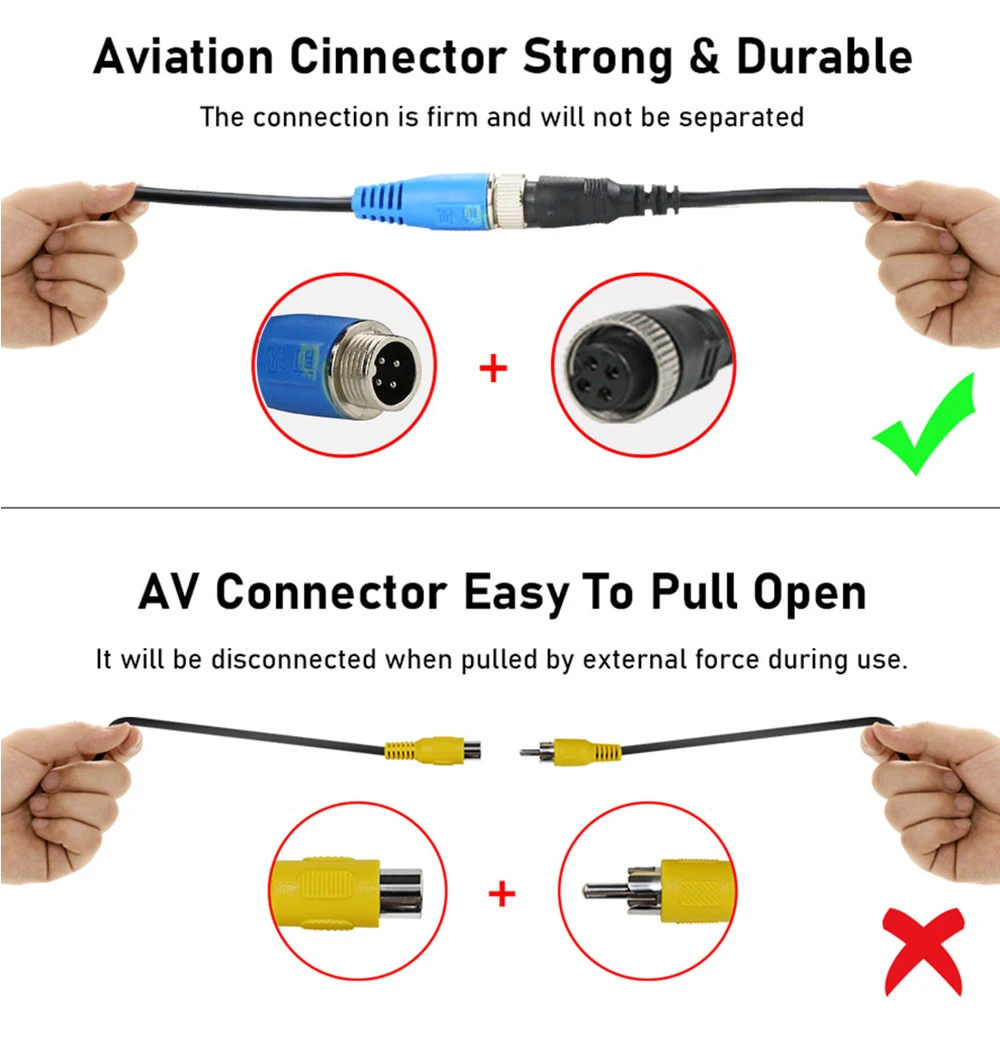 Aviation Cinnector Strong & Durable

The connection is firm and will not be separated

+

AV Connector Easy To Pull Open

It will be disconnected when pulled by external force during use.

+