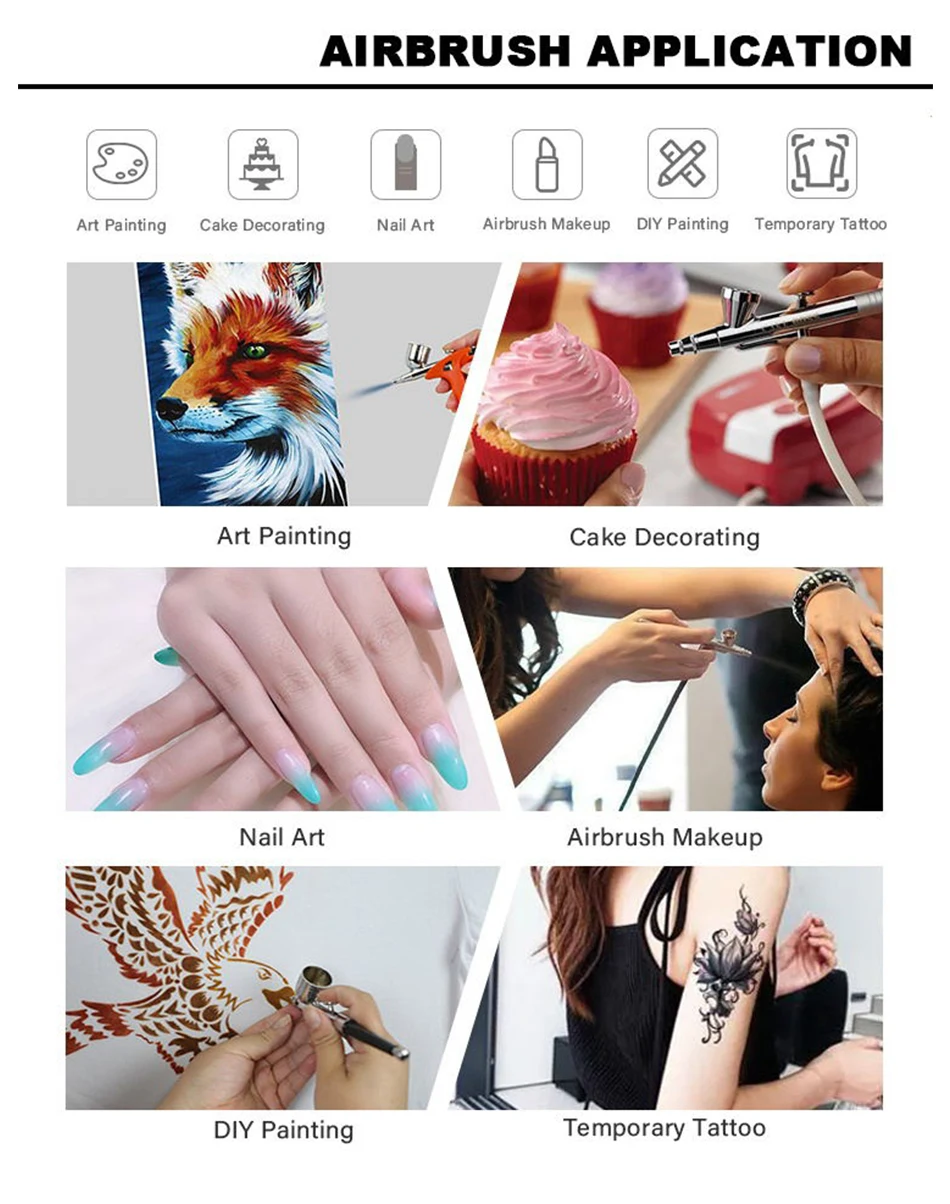 AIRBRUSH APPLICATION

Art Painting
Cake Decorating
Nail Art
Airbrush Makeup
DIY Painting
Temporary Tattoo

Art Painting
Cake Decorating

Nail Art
Airbrush Makeup

DIY Painting
Temporary Tattoo