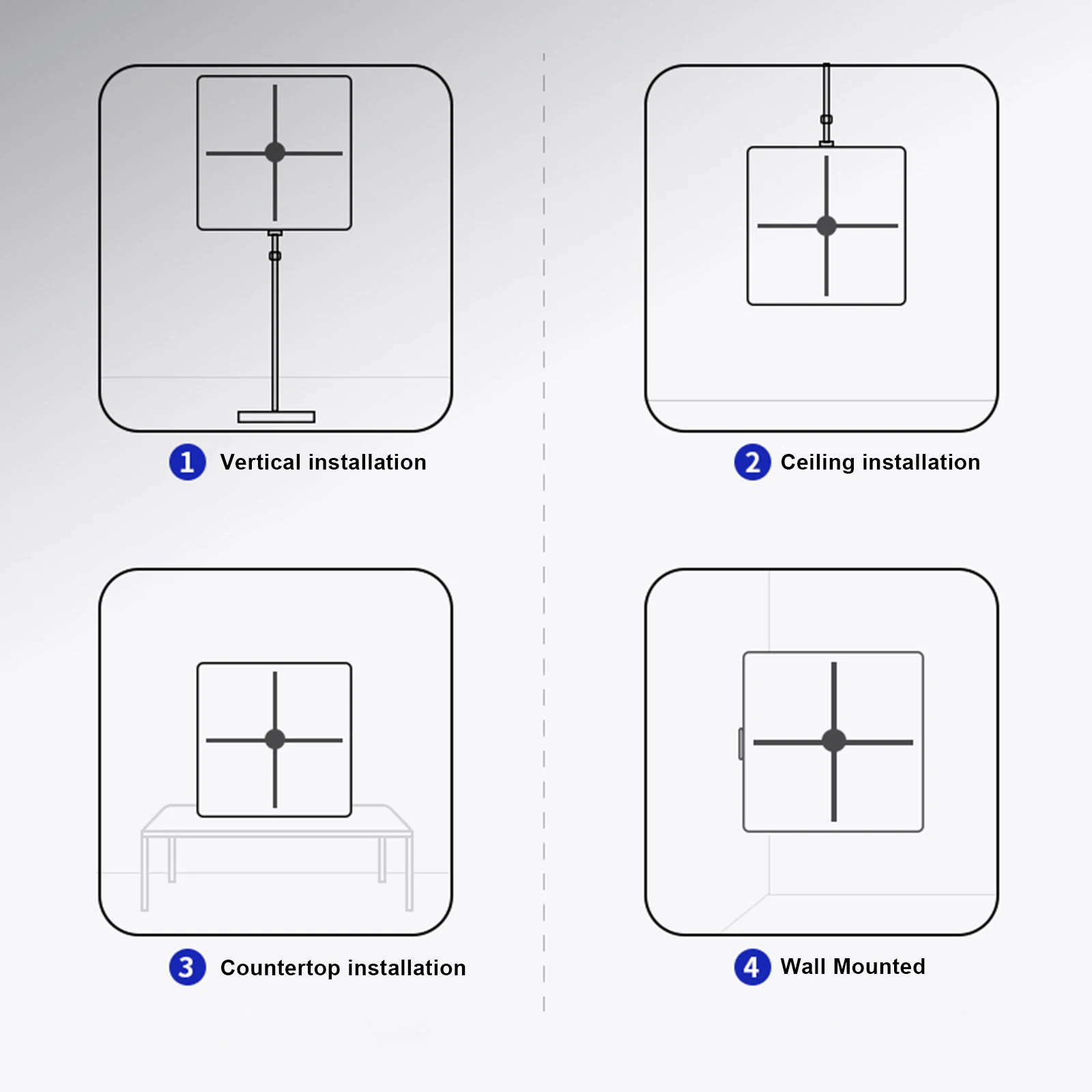 1 Vertical installation

2 Ceiling installation

3 Countertop installation

4 Wall Mounted