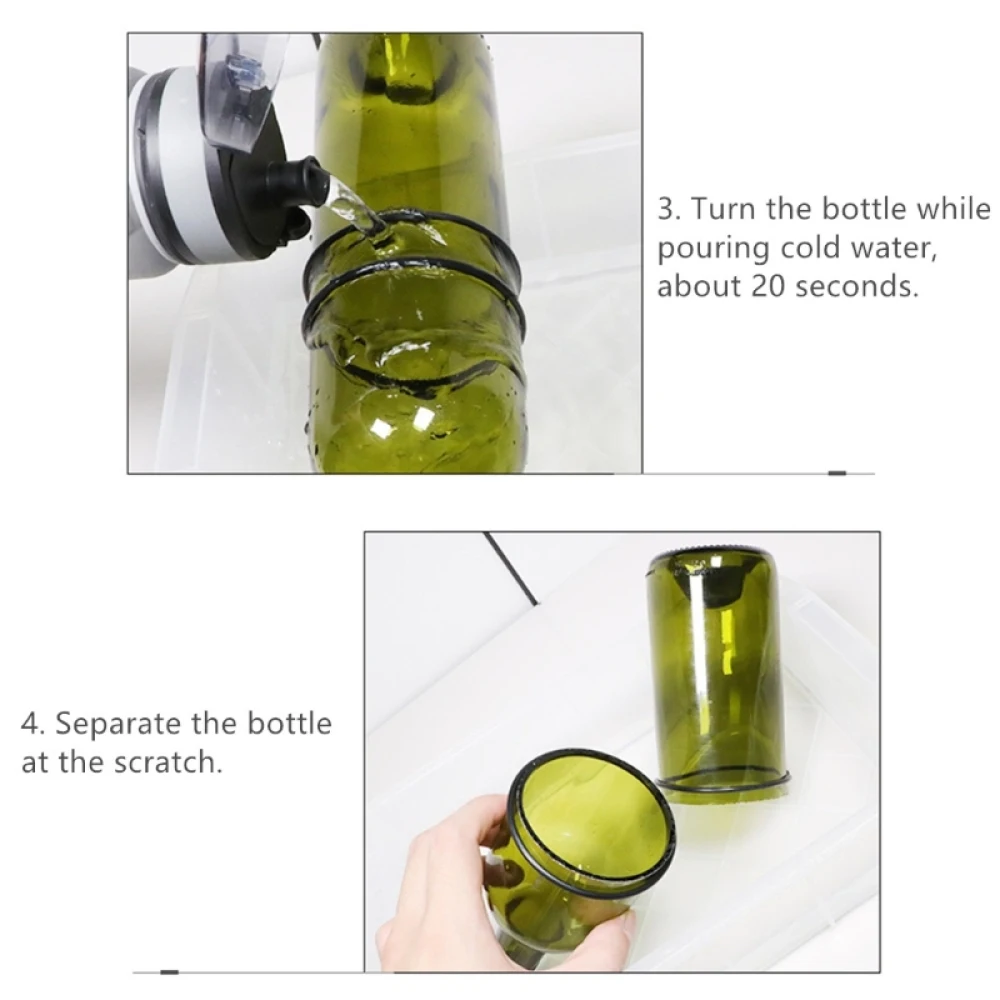 3. Turn the bottle while pouring cold water, about 20 seconds.

4. Separate the bottle at the scratch.