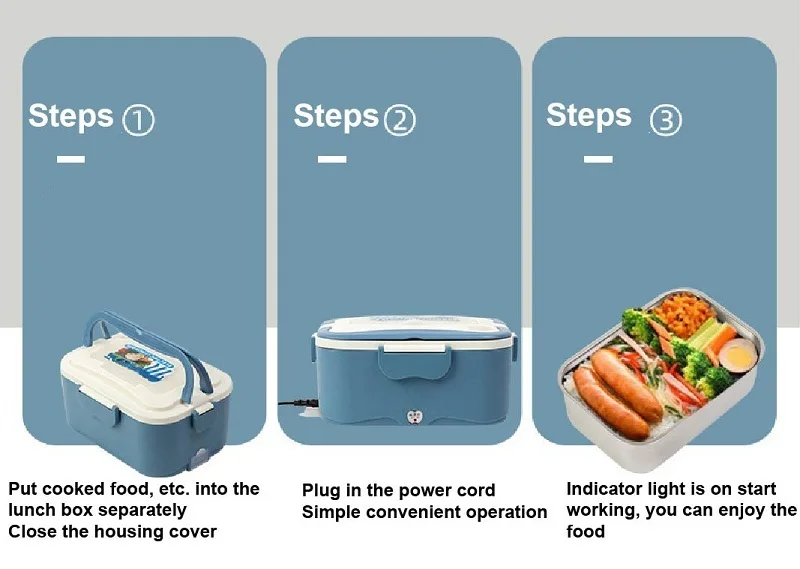 Steps ①

Put cooked food, etc. into the lunch box separately
Close the housing cover

Steps ②

Plug in the power cord
Simple convenient operation

Steps ③

Indicator light is on start working, you can enjoy the food