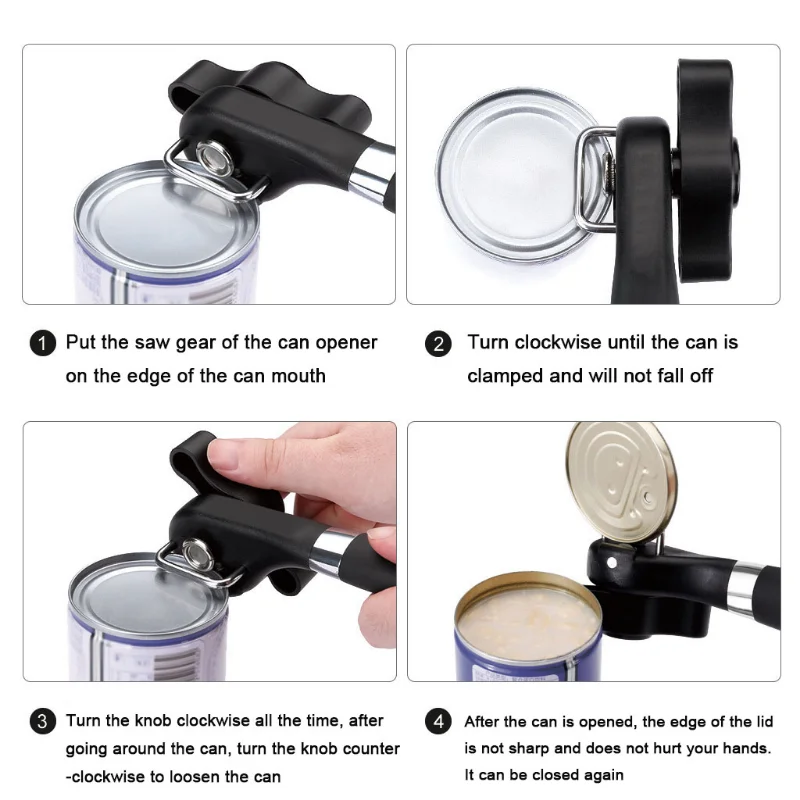 1 Put the saw gear of the can opener on the edge of the can mouth

2 Turn clockwise until the can is clamped and will not fall off

3 Turn the knob clockwise all the time, after going around the can, turn the knob counter -clockwise to loosen the can

4 After the can is opened, the edge of the lid is not sharp and does not hurt your hands. It can be closed again