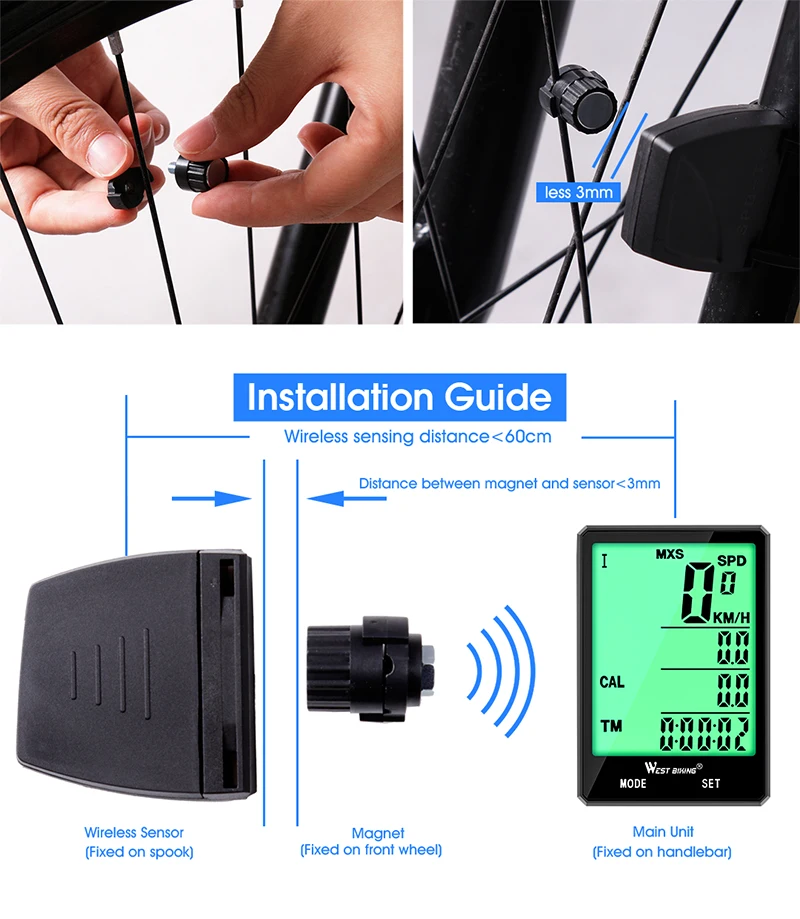 less 3mm

Installation Guide

Wireless sensing distance<60cm

Distance between magnet and sensor<3mm

I MXS SPD
0 0
KM/H
0.0
CAL 0.0
TM 0:00:02

WEST BIKING®
MODE SET

Wireless Sensor
(Fixed on spook)

Magnet
(Fixed on front wheel)

Main Unit
(Fixed on handlebar)