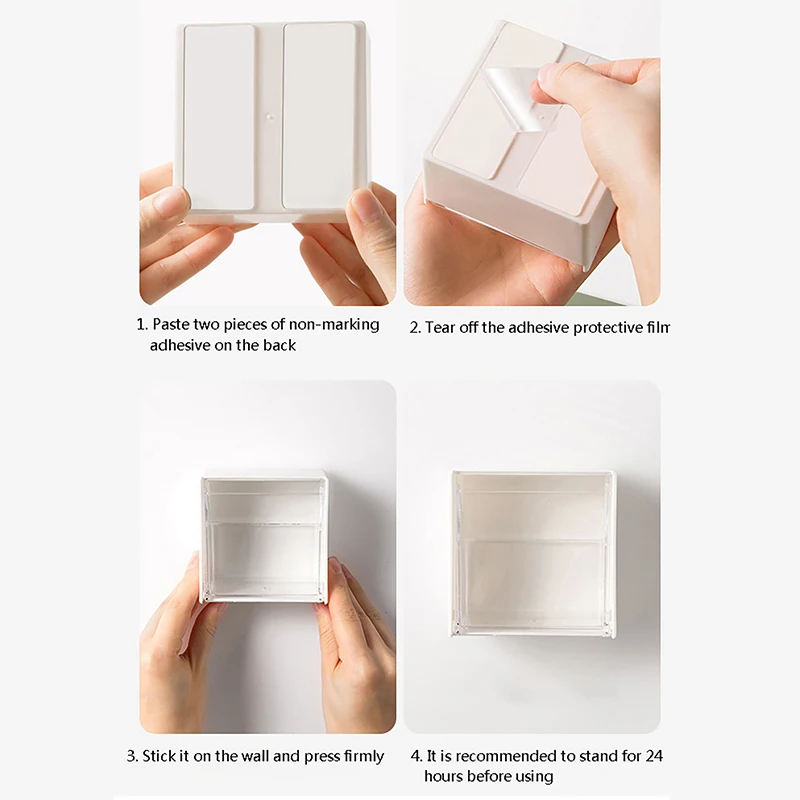 1. Paste two pieces of non-marking adhesive on the back

2. Tear off the adhesive protective film

3. Stick it on the wall and press firmly

4. It is recommended to stand for 24 hours before using