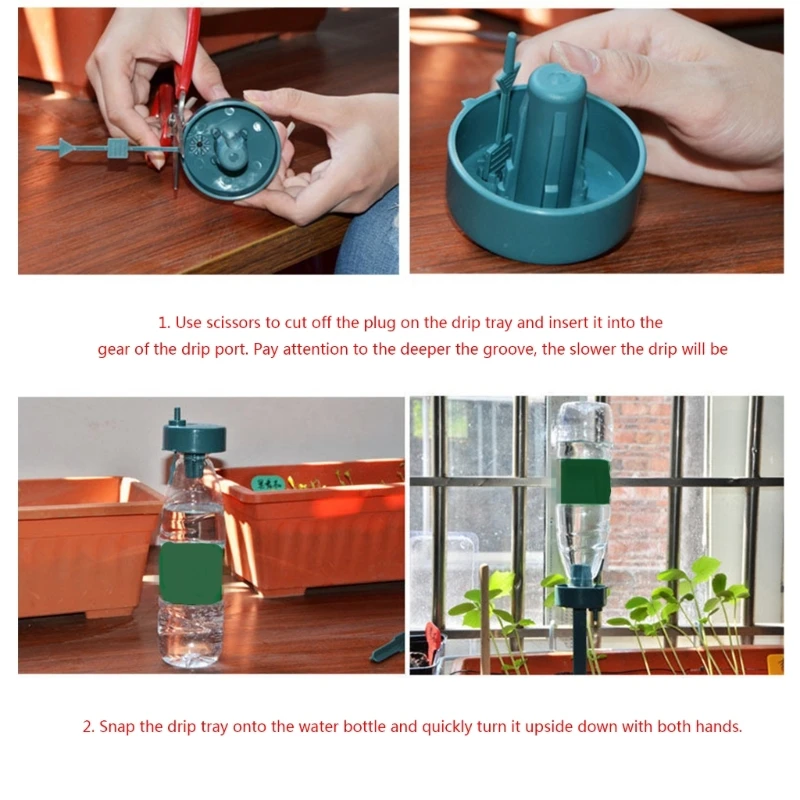 1. Use scissors to cut off the plug on the drip tray and insert it into the gear of the drip port. Pay attention to the deeper the groove, the slower the drip will be

2. Snap the drip tray onto the water bottle and quickly turn it upside down with both hands.