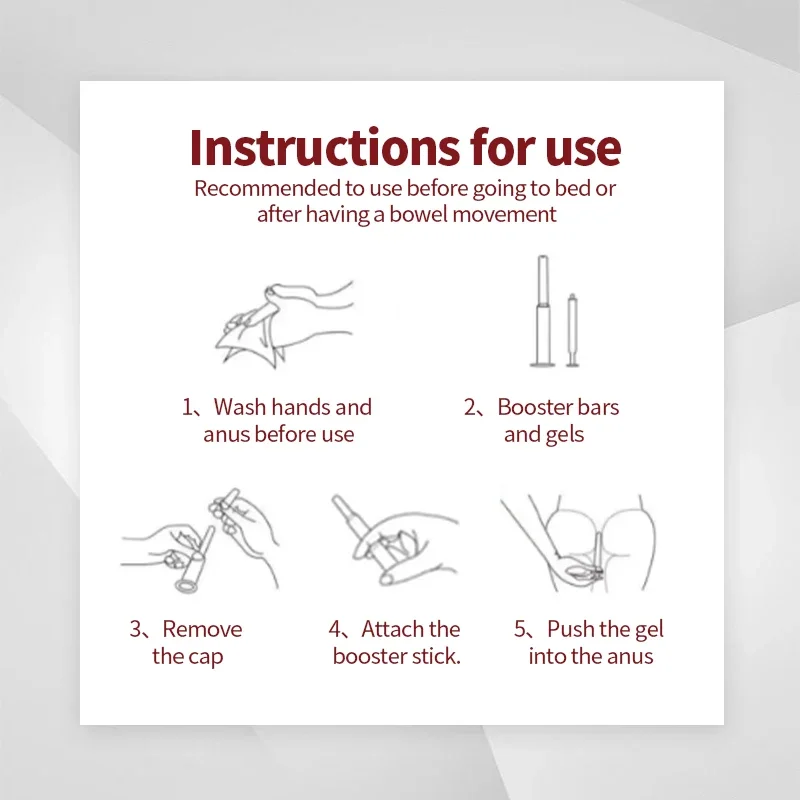 Instructions for use
Recommended to use before going to bed or after having a bowel movement

1、Wash hands and anus before use

2、Booster bars and gels

3、Remove the cap

4、Attach the booster stick.

5、Push the gel into the anus