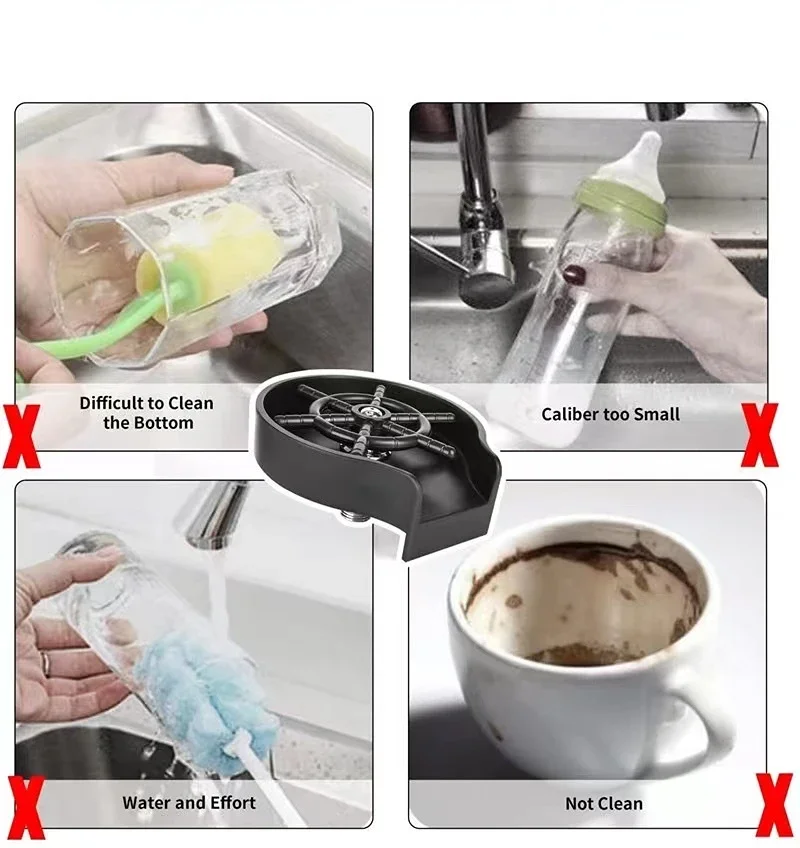 X
Difficult to Clean the Bottom

Caliber too Small
X

X
Water and Effort

Not Clean
X