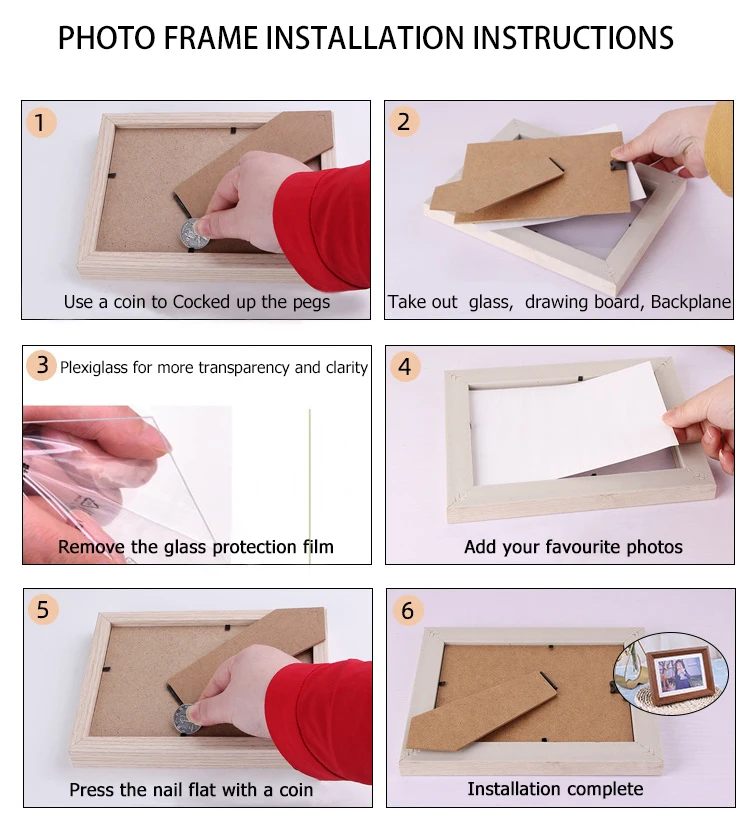 PHOTO FRAME INSTALLATION INSTRUCTIONS

1

Use a coin to Cocked up the pegs

2

Take out glass, drawing board, Backplane

3 Plexiglass for more transparency and clarity

Remove the glass protection film

4

Add your favourite photos

5

Press the nail flat with a coin

6

Installation complete