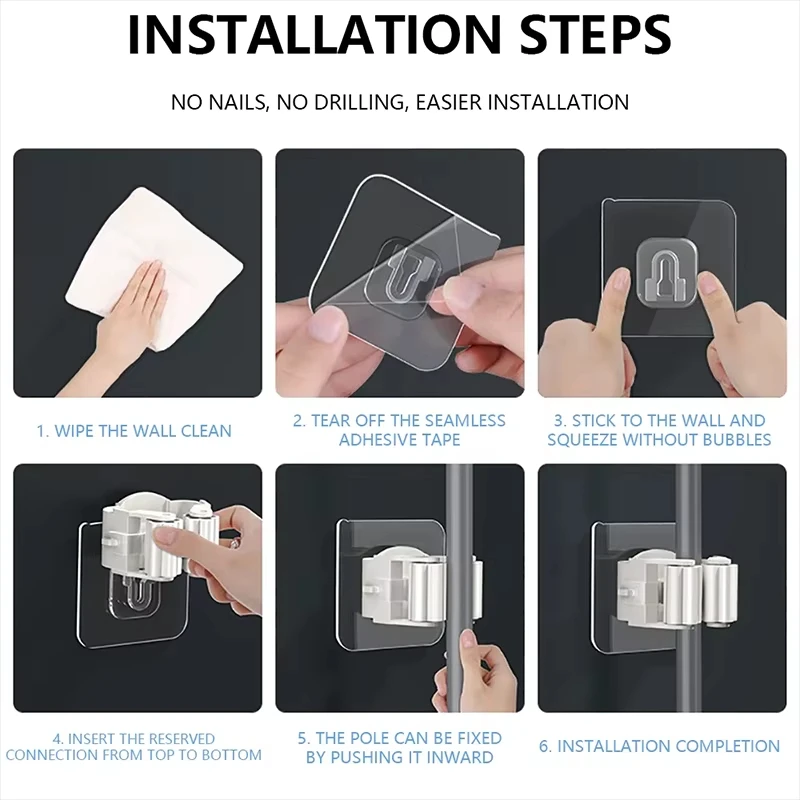 INSTALLATION STEPS

NO NAILS, NO DRILLING, EASIER INSTALLATION

1. WIPE THE WALL CLEAN

2. TEAR OFF THE SEAMLESS ADHESIVE TAPE

3. STICK TO THE WALL AND SQUEEZE WITHOUT BUBBLES

4. INSERT THE RESERVED CONNECTION FROM TOP TO BOTTOM

5. THE POLE CAN BE FIXED BY PUSHING IT INWARD

6. INSTALLATION COMPLETION