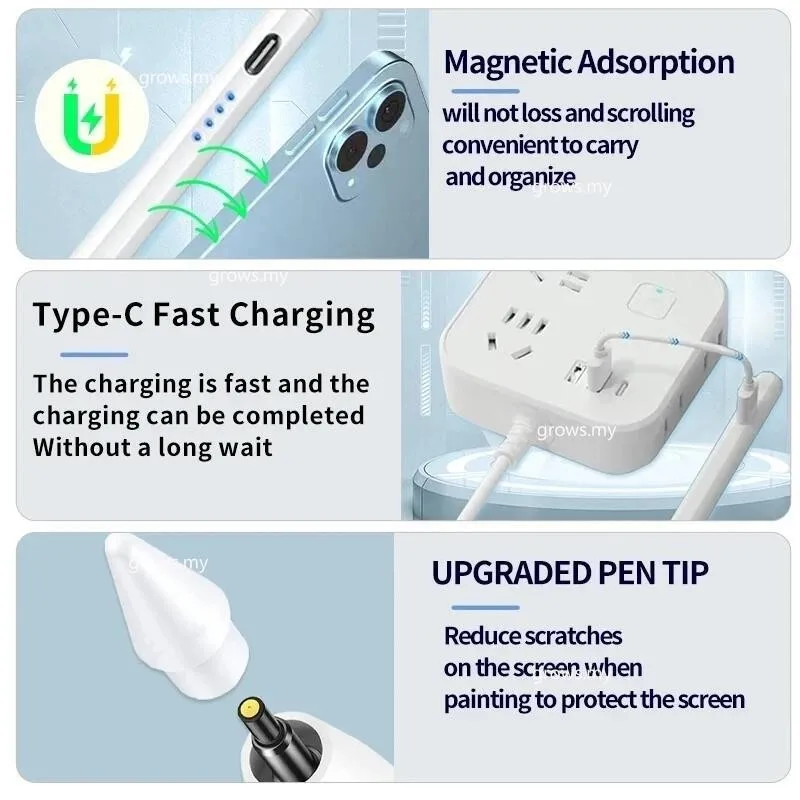 grows.my

Magnetic Adsorption

will not loss and scrolling convenient to carry and organize

grows.my

grows.my

Type-C Fast Charging

The charging is fast and the charging can be completed Without a long wait

grows.my

grows.my

UPGRADED PEN TIP

Reduce scratches on the screen when painting to protect the screen

grows.my