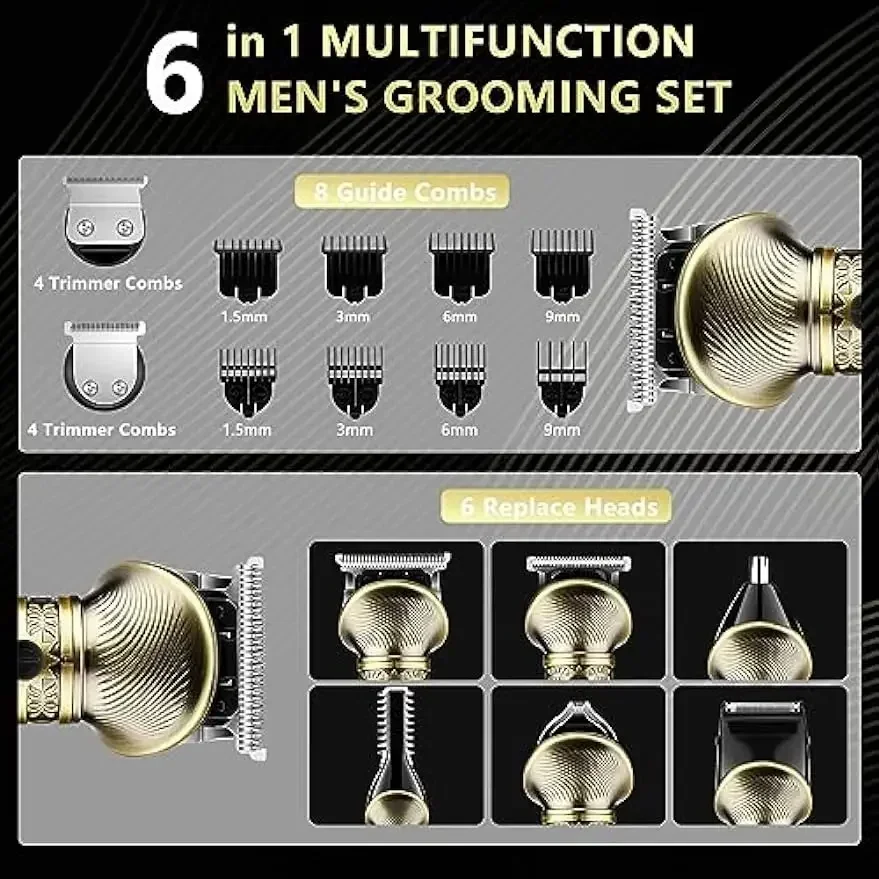 6 in 1 MULTIFUNCTION MEN'S GROOMING SET

8 Guide Combs

4 Trimmer Combs

1.5mm 3mm 6mm 9mm

4 Trimmer Combs

1.5mm 3mm 6mm 9mm

6 Replace Heads