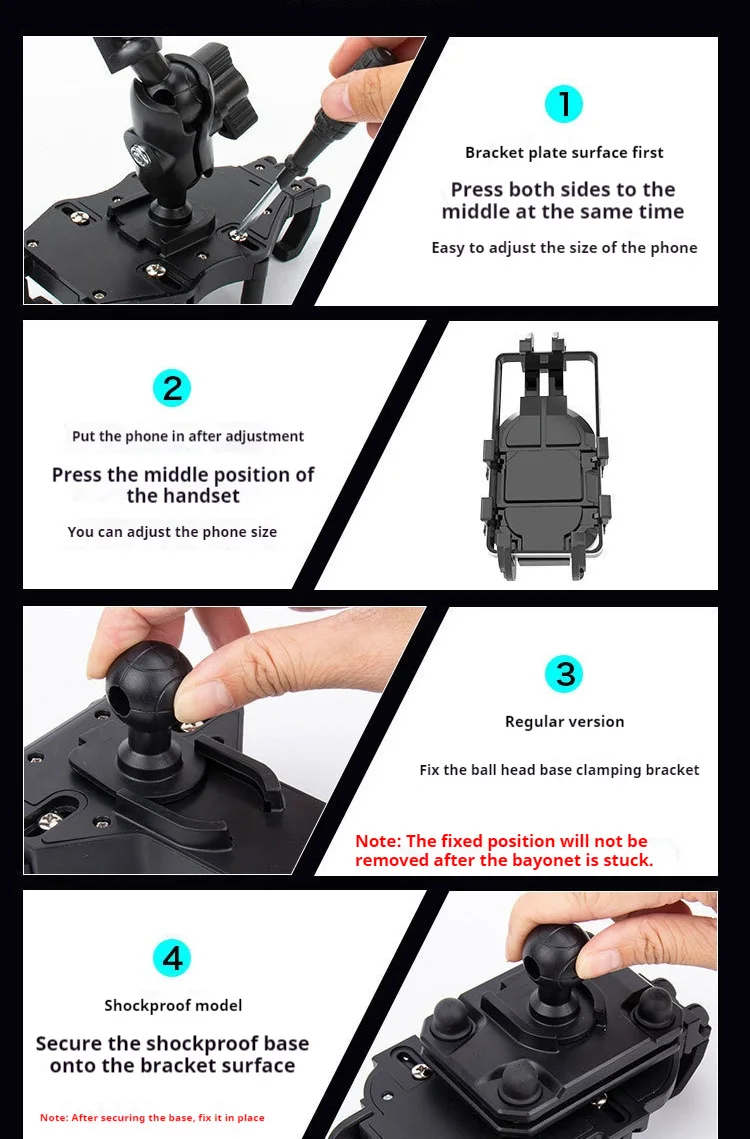 1

Bracket plate surface first

Press both sides to the middle at the same time

Easy to adjust the size of the phone

2

Put the phone in after adjustment

Press the middle position of the handset

You can adjust the phone size

3

Regular version

Fix the ball head base clamping bracket

Note: The fixed position will not be removed after the bayonet is stuck.

4

Shockproof model

Secure the shockproof base onto the bracket surface

Note: After securing the base, fix it in place