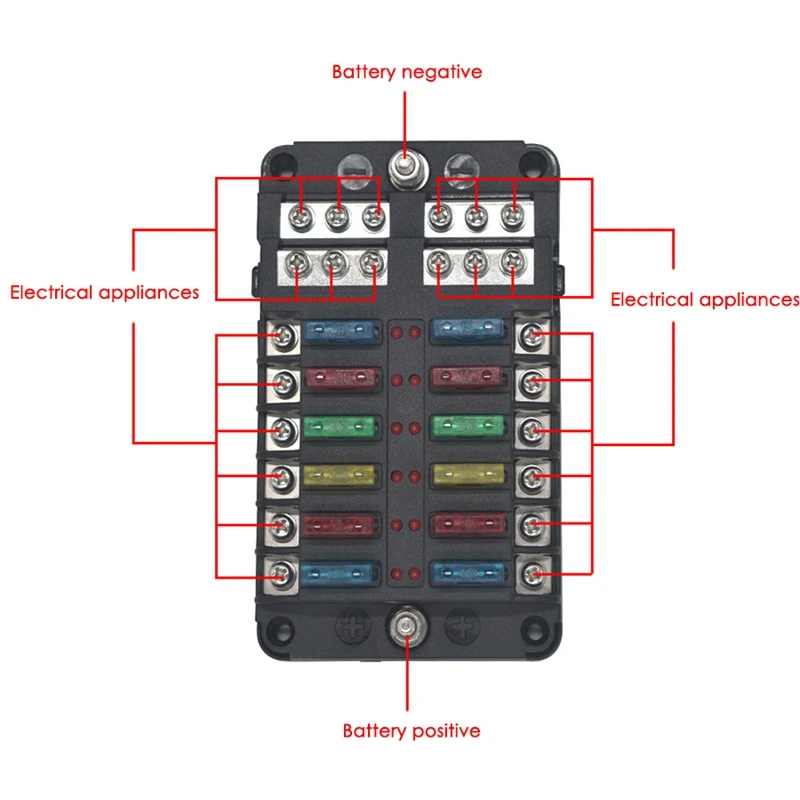 Battery negative

Electrical appliances

Electrical appliances

Battery positive