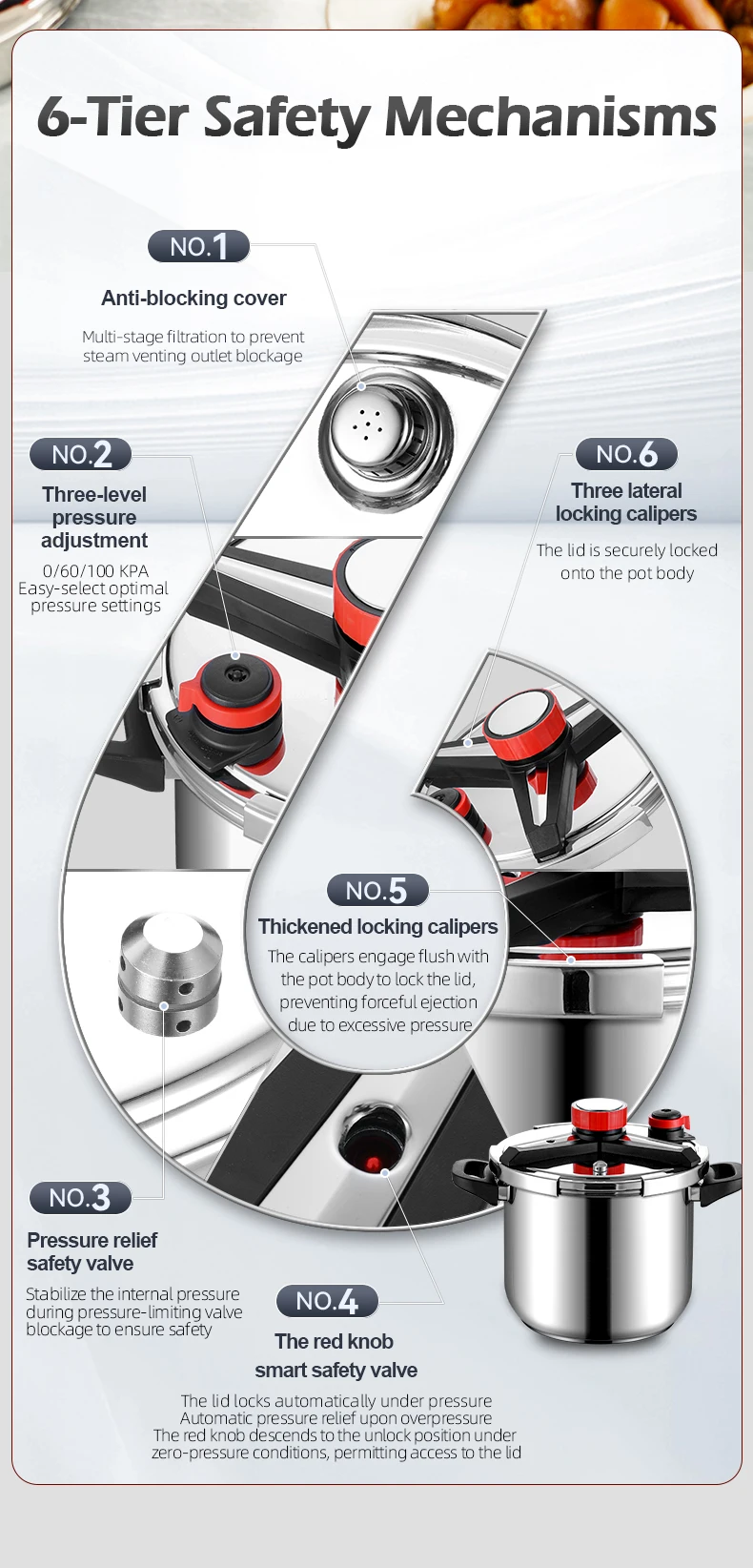 6-Tier Safety Mechanisms

NO.1

Anti-blocking cover

Multi-stage filtration to prevent steam venting outlet blockage

NO.2

Three-level pressure adjustment

0/60/100 KPA
Easy-select optimal pressure settings

NO.6

Three lateral locking calipers

The lid is securely locked onto the pot body

NO.5

Thickened locking calipers

The calipers engage flush with the pot body to lock the lid, preventing forceful ejection due to excessive pressure

NO.3

Pressure relief safety valve

Stabilize the internal pressure during pressure-limiting valve blockage to ensure safety

NO.4

The red knob smart safety valve

The lid locks automatically under pressure
Automatic pressure relief upon overpressure
The red knob descends to the unlock position under zero-pressure conditions, permitting access to the lid