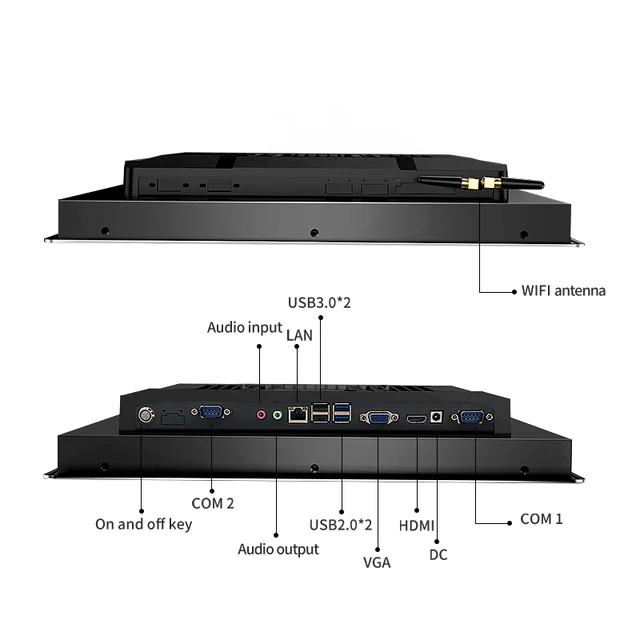 WIFI antenna

USB3.0*2

Audio input

LAN

COM 2

On and off key

Audio output

USB2.0*2

VGA

HDMI

DC

COM 1