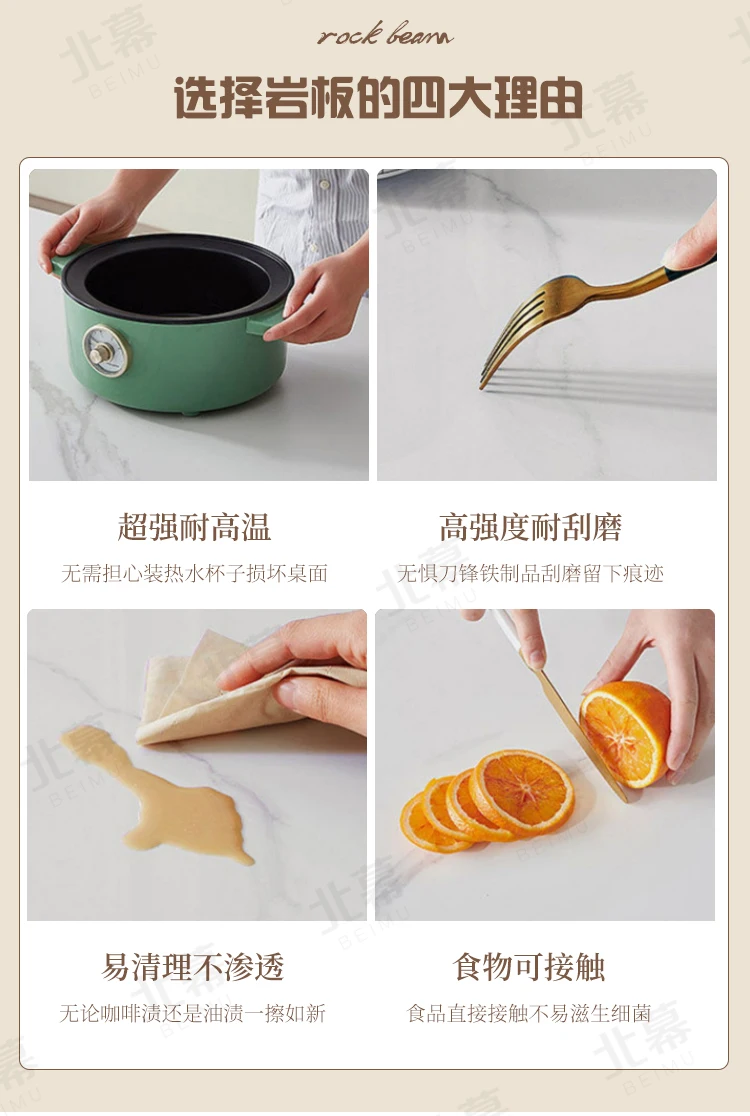 rock beam

选择岩板的四大理由

超强耐高温

无需担心装热水杯子损坏桌面

高强度耐刮磨

无惧刀锋铁制品刮磨留下痕迹

易清理不渗透

无论咖啡渍还是油渍一擦如新

食物可接触

食品直接接触不易滋生细菌

北幕 BEIMU