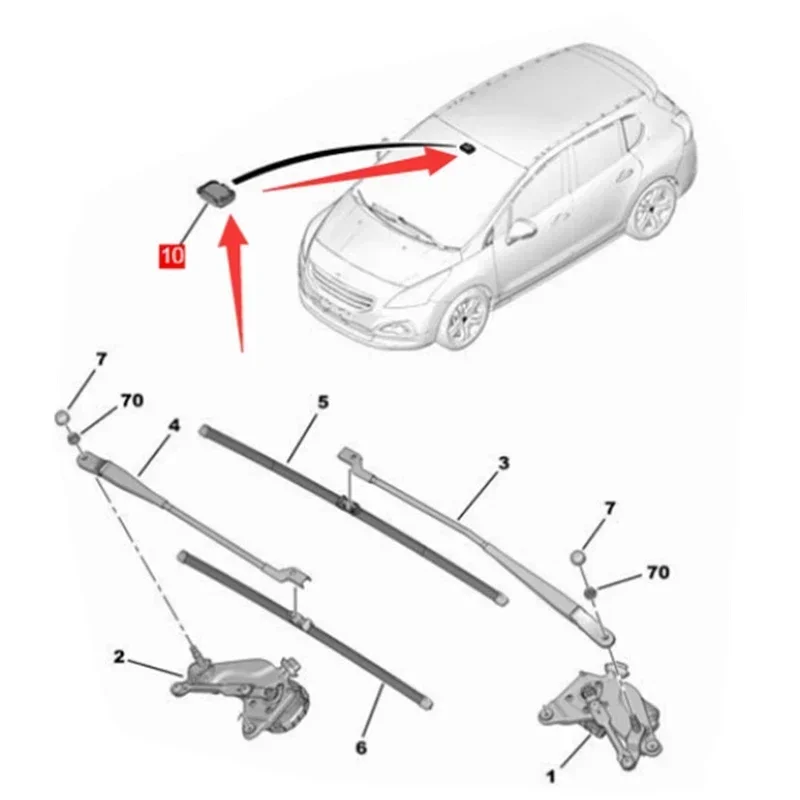 10
7
70
4
5
3
7
70
2
6
1