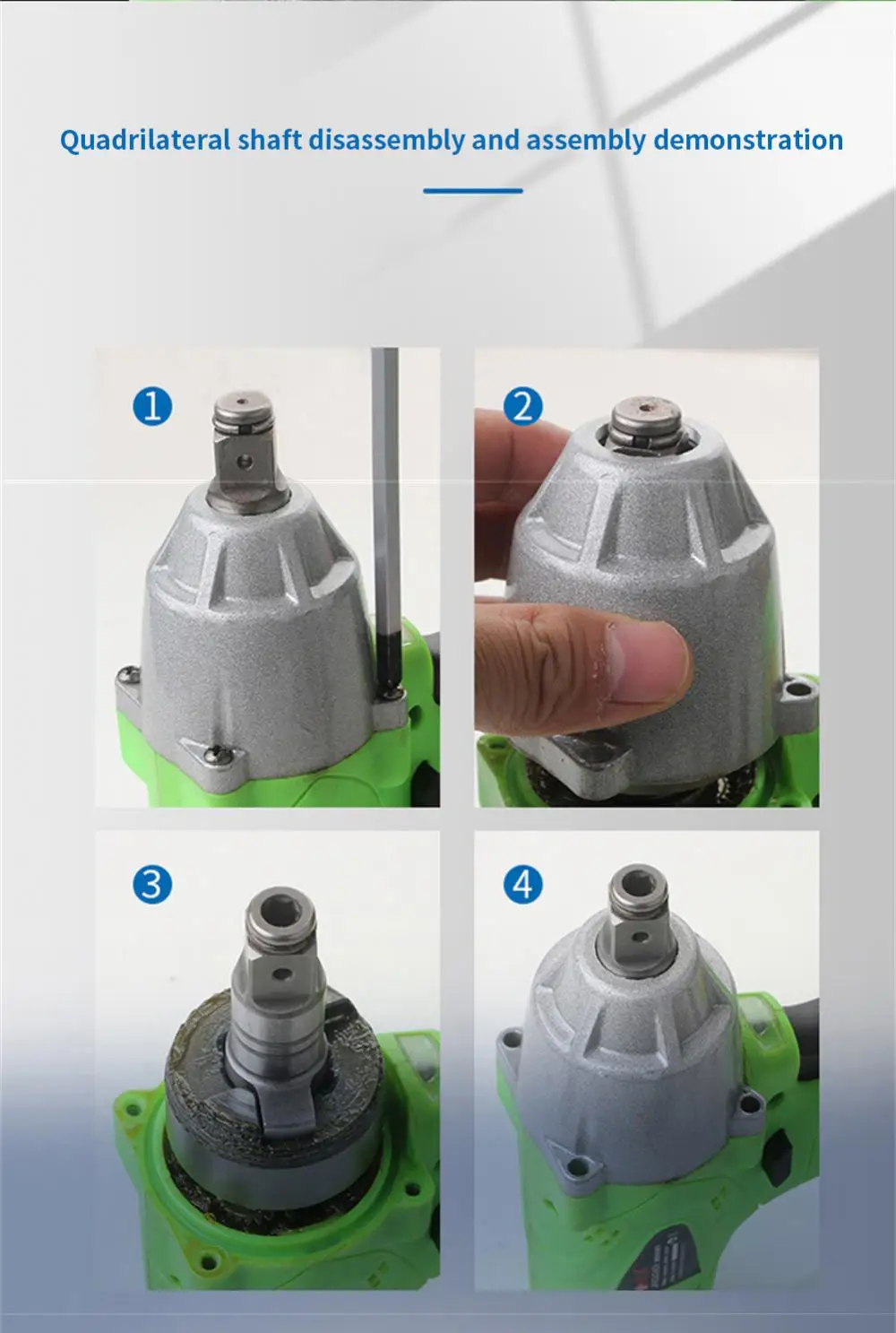 Quadrilateral shaft disassembly and assembly demonstration

1

2

3

4