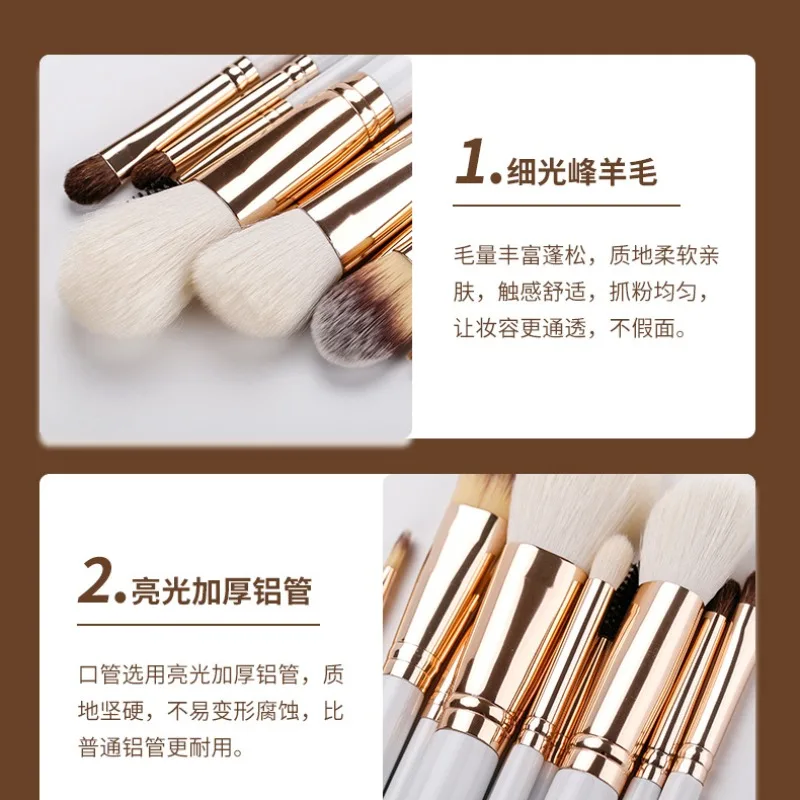 1.细光峰羊毛

毛量丰富蓬松，质地柔软亲肤，触感舒适，抓粉均匀，让妆容更通透，不假面。

2.亮光加厚铝管

口管选用亮光加厚铝管，质地坚硬，不易变形腐蚀，比普通铝管更耐用。