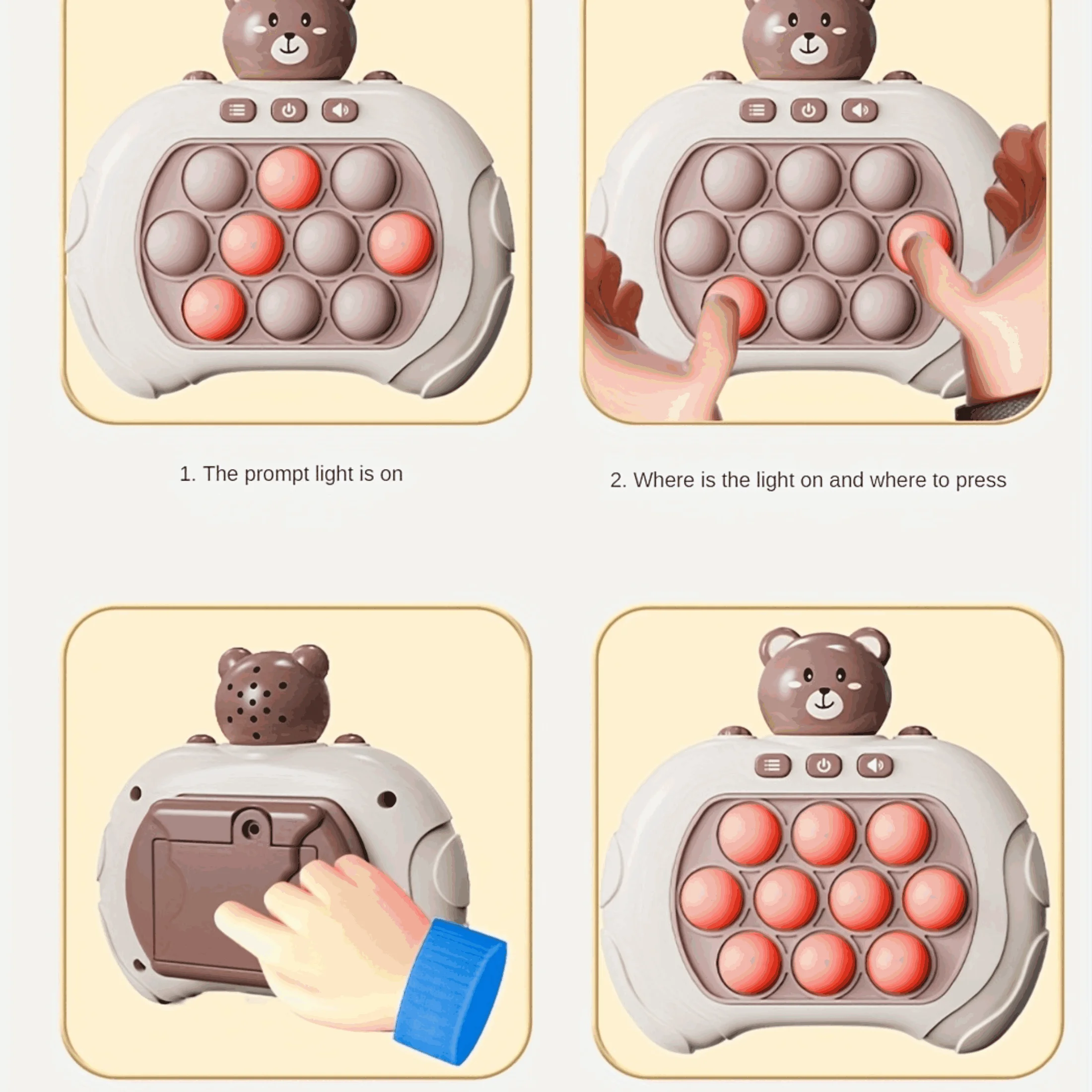 1. The prompt light is on

2. Where is the light on and where to press