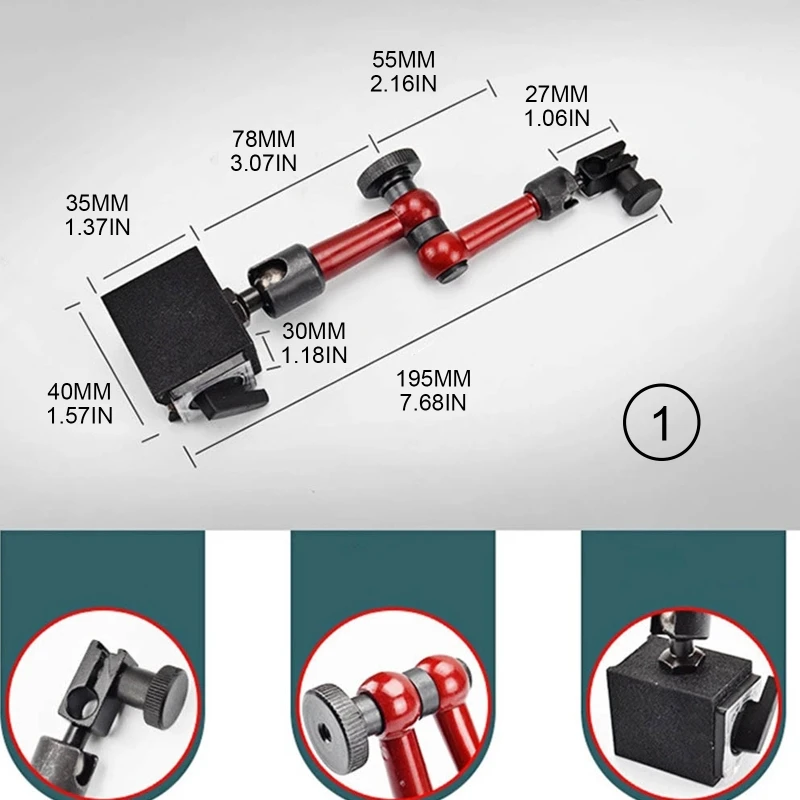 55MM
2.16IN

27MM
1.06IN

78MM
3.07IN

35MM
1.37IN

30MM
1.18IN

40MM
1.57IN

195MM
7.68IN

1