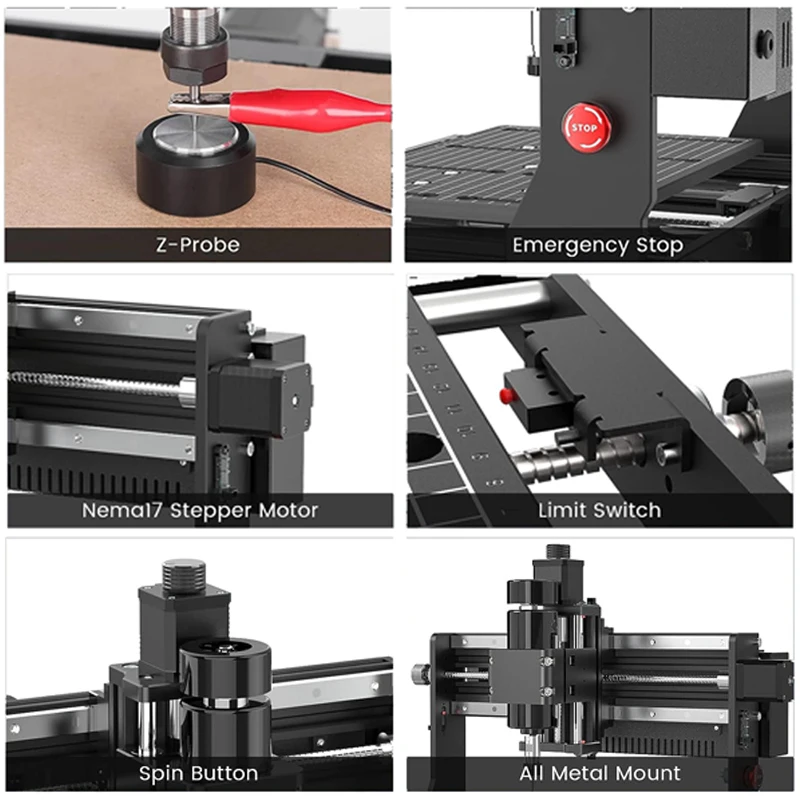 Z-Probe

STOP

Emergency Stop

Nema17 Stepper Motor

Limit Switch

Spin Button

All Metal Mount