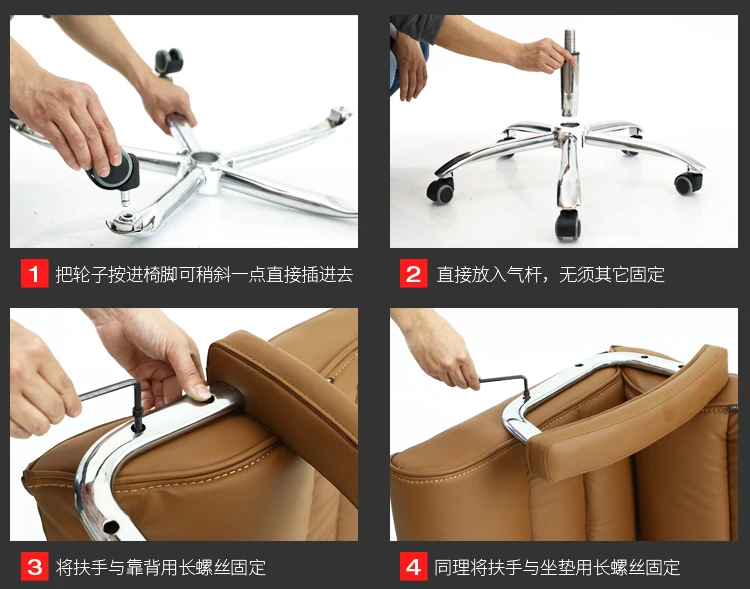 1 把轮子按进椅脚可稍斜一点直接插进去

2 直接放入气杆，无须其它固定

3 将扶手与靠背用长螺丝固定

4 同理将扶手与坐垫用长螺丝固定