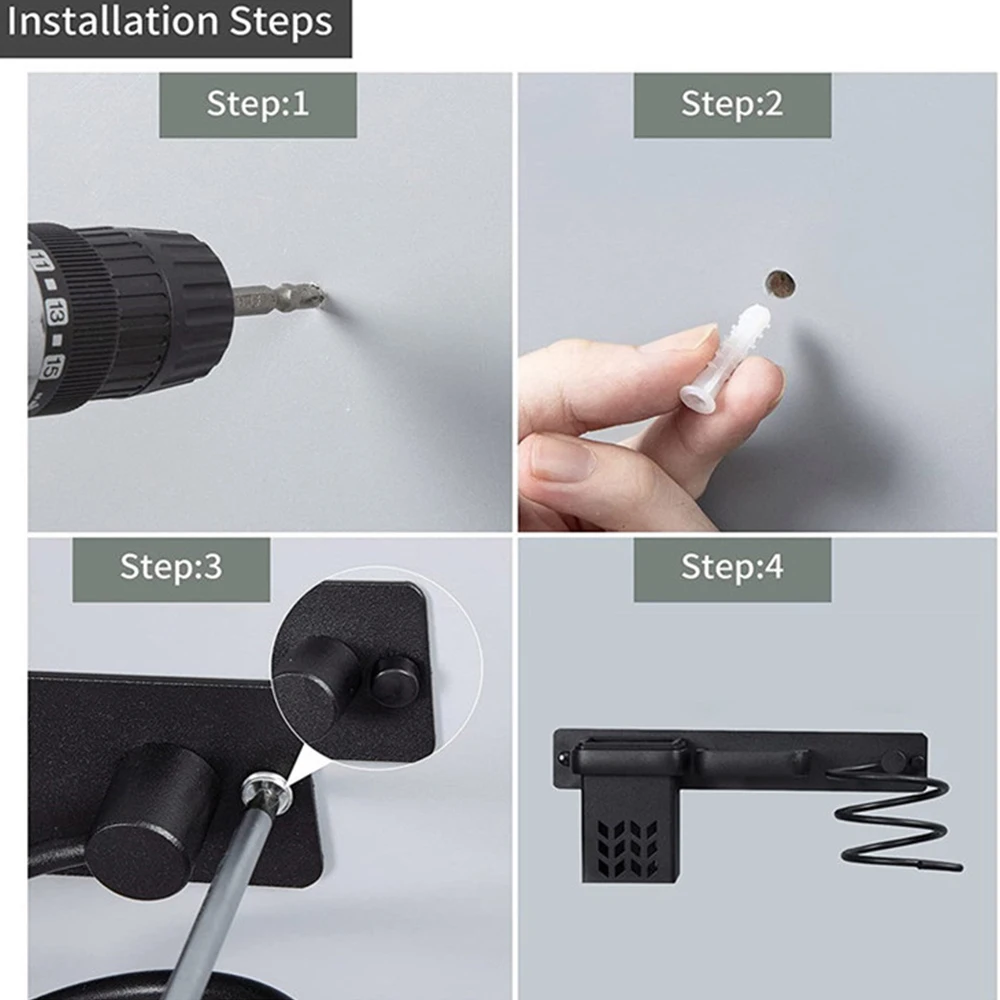 Installation Steps

Step:1

11
13
15

Step:2

Step:3

Step:4