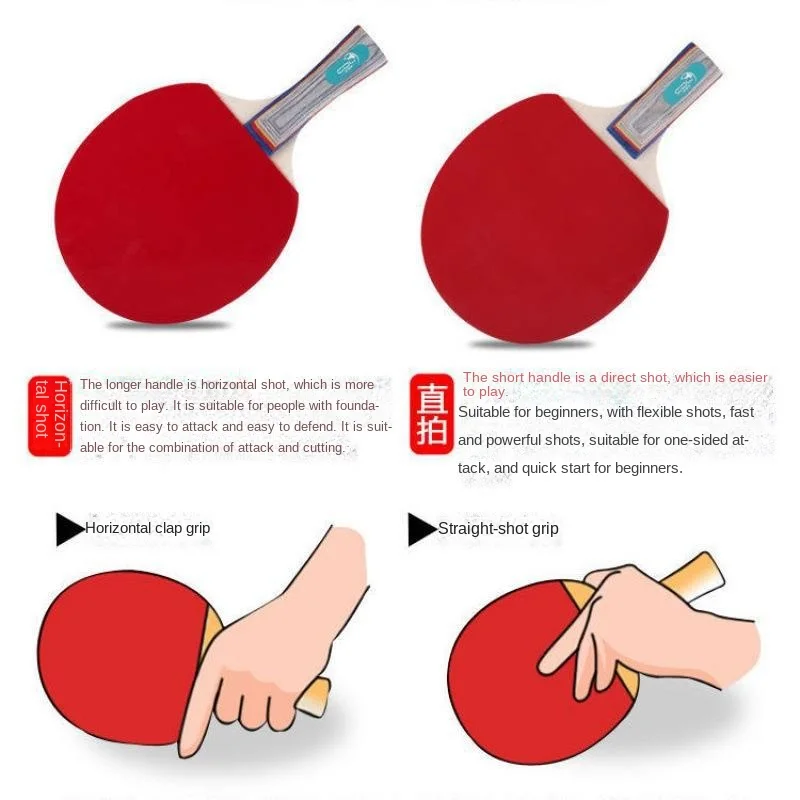 Horizontal shot

The longer handle is horizontal shot, which is more difficult to play. It is suitable for people with foundation. It is easy to attack and easy to defend. It is suitable for the combination of attack and cutting.

直拍

The short handle is a direct shot, which is easier to play.

Suitable for beginners, with flexible shots, fast and powerful shots, suitable for one-sided attack, and quick start for beginners.

Horizontal clap grip

Straight-shot grip