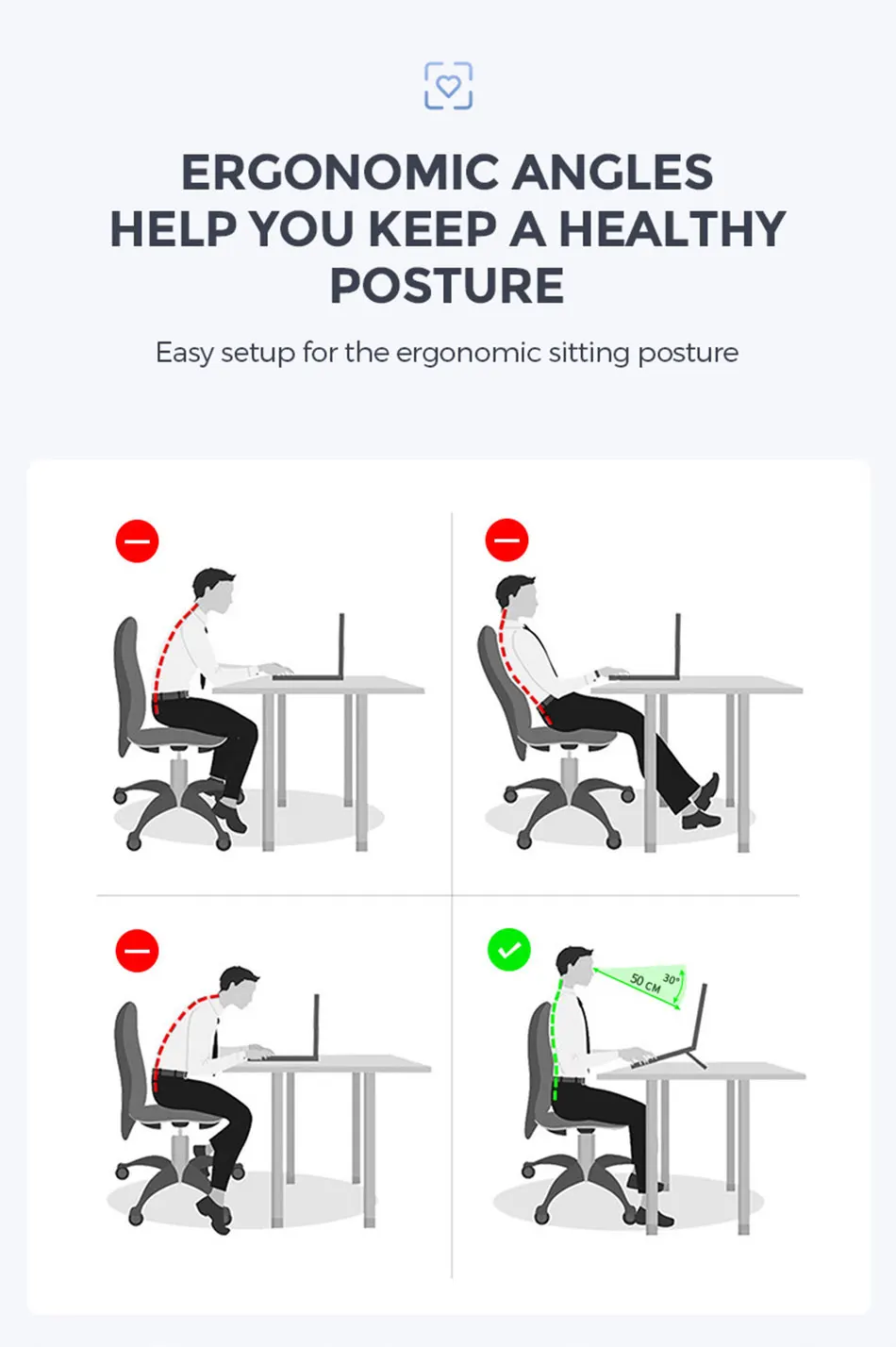 ERGONOMIC ANGLES HELP YOU KEEP A HEALTHY POSTURE

Easy setup for the ergonomic sitting posture

50 CM
30°