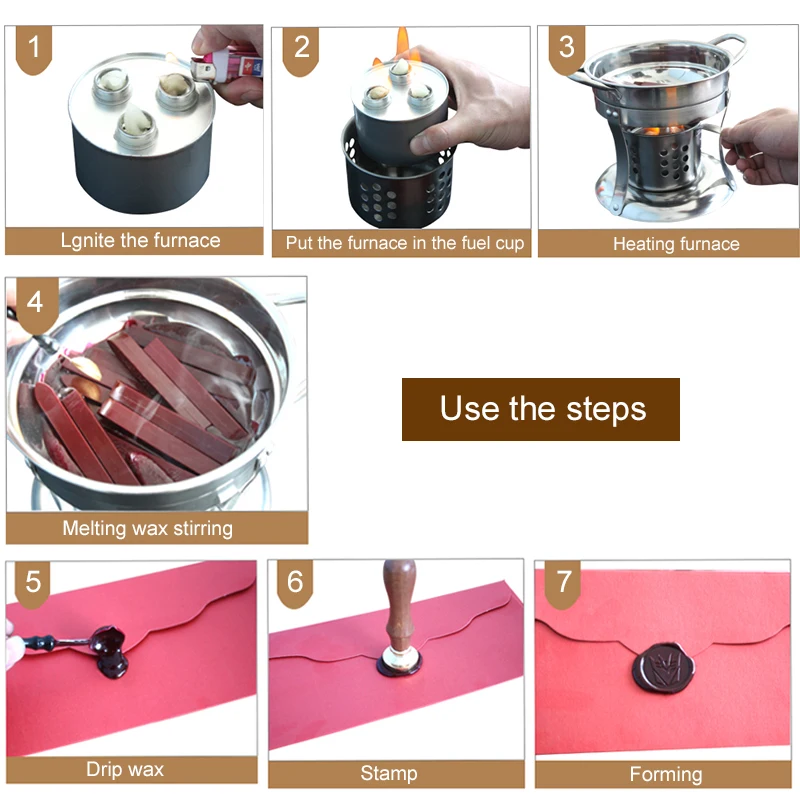 1
Lgnite the furnace

2
Put the furnace in the fuel cup

3
Heating furnace

4
Melting wax stirring

Use the steps

5
Drip wax

6
Stamp

7
Forming